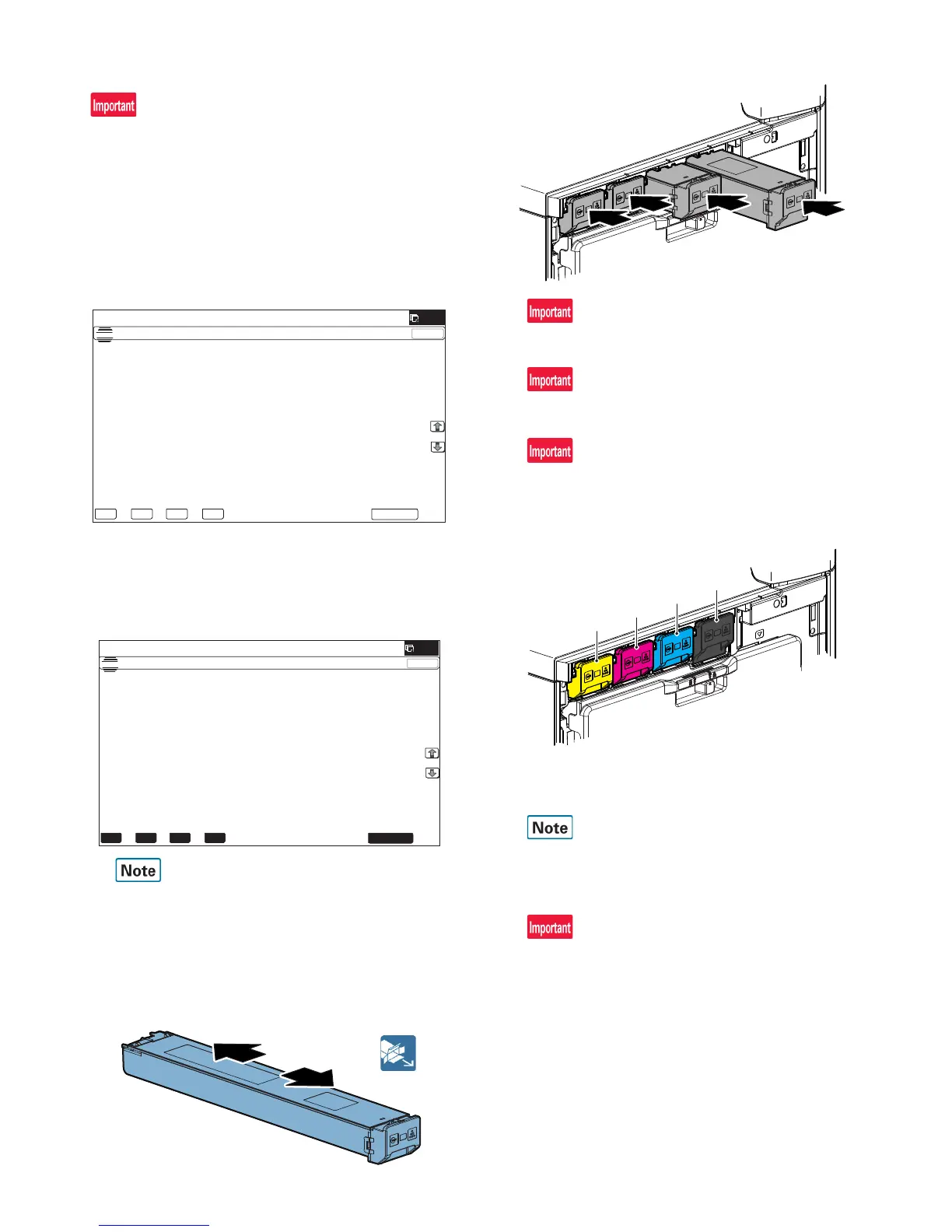 Important

Important

Important

Important

Note

Note

Important