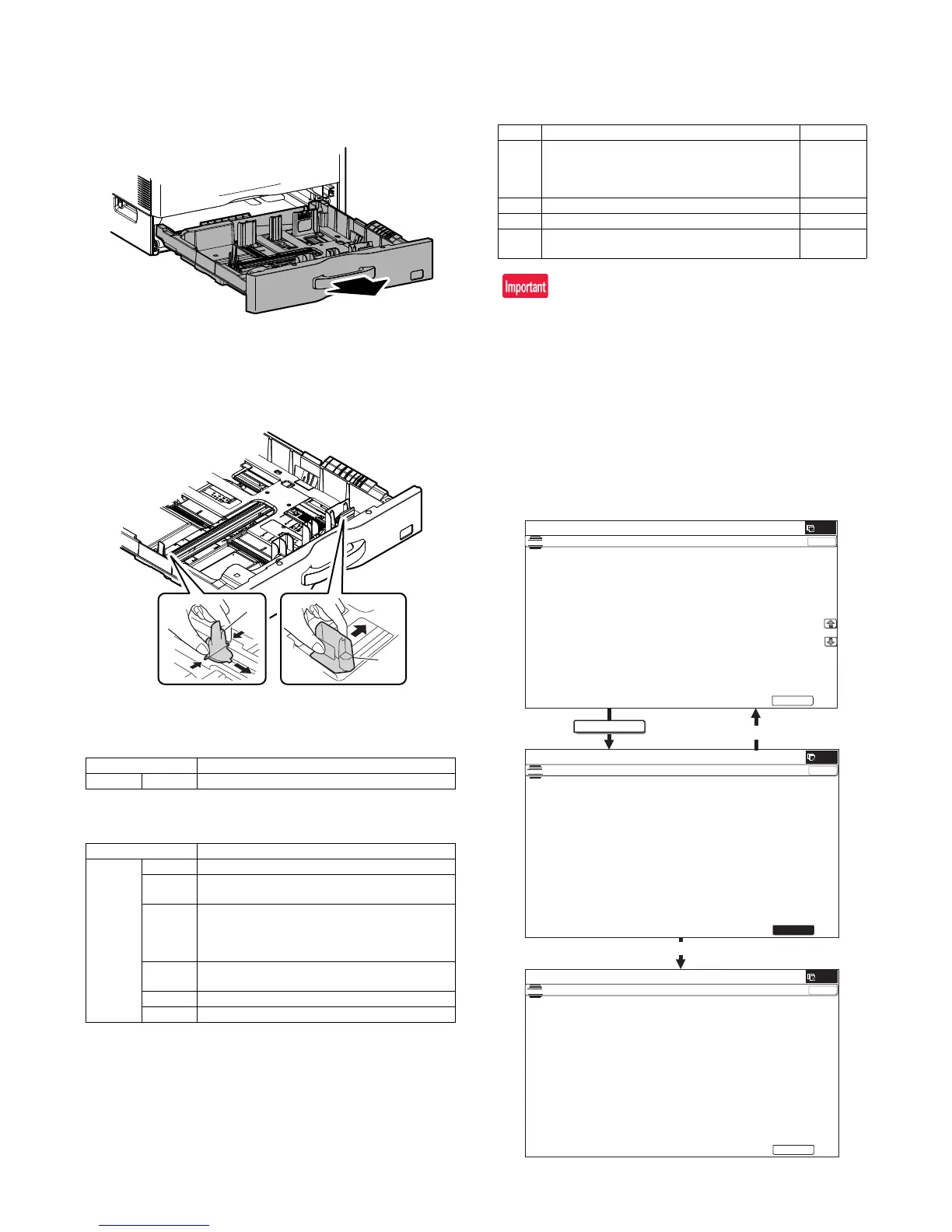 Important