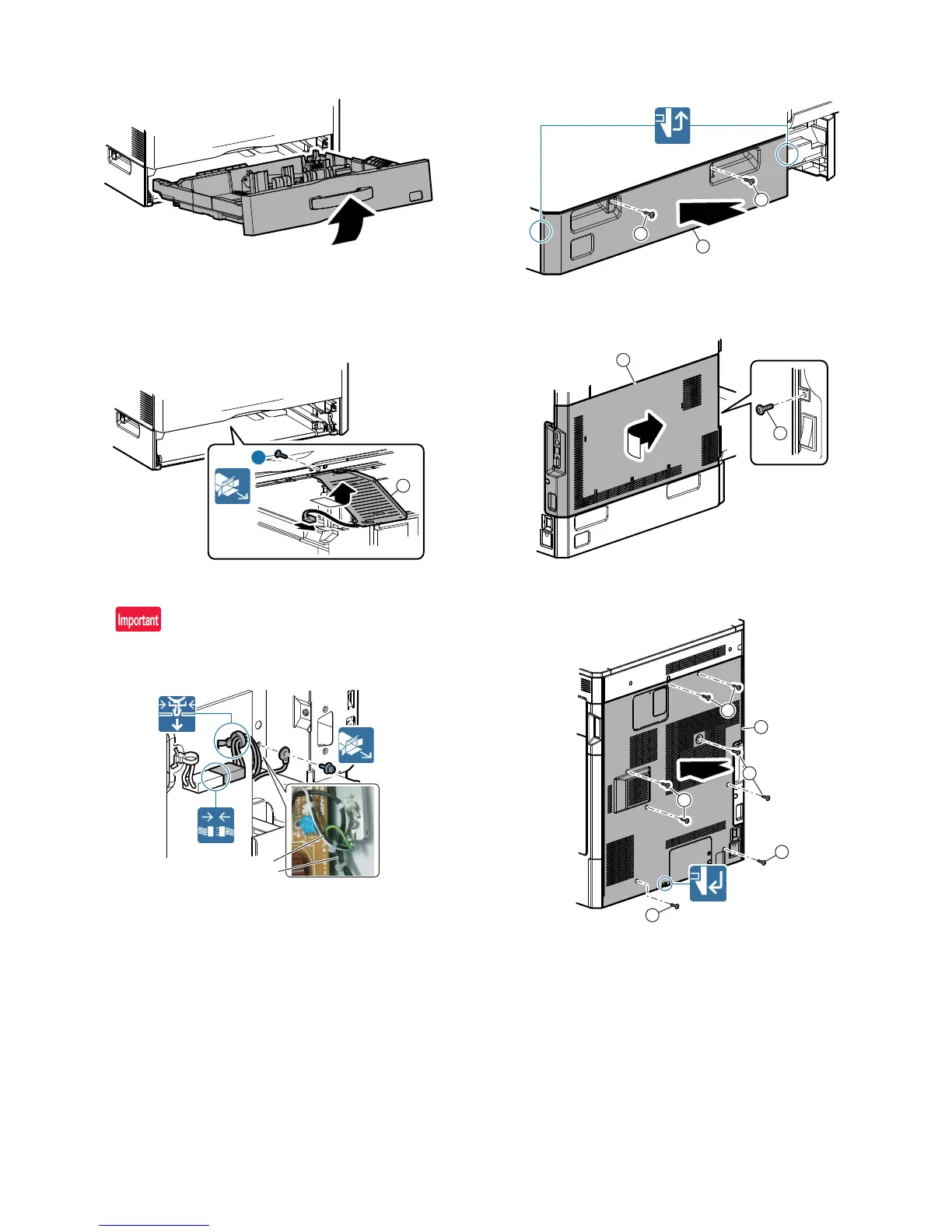 Important