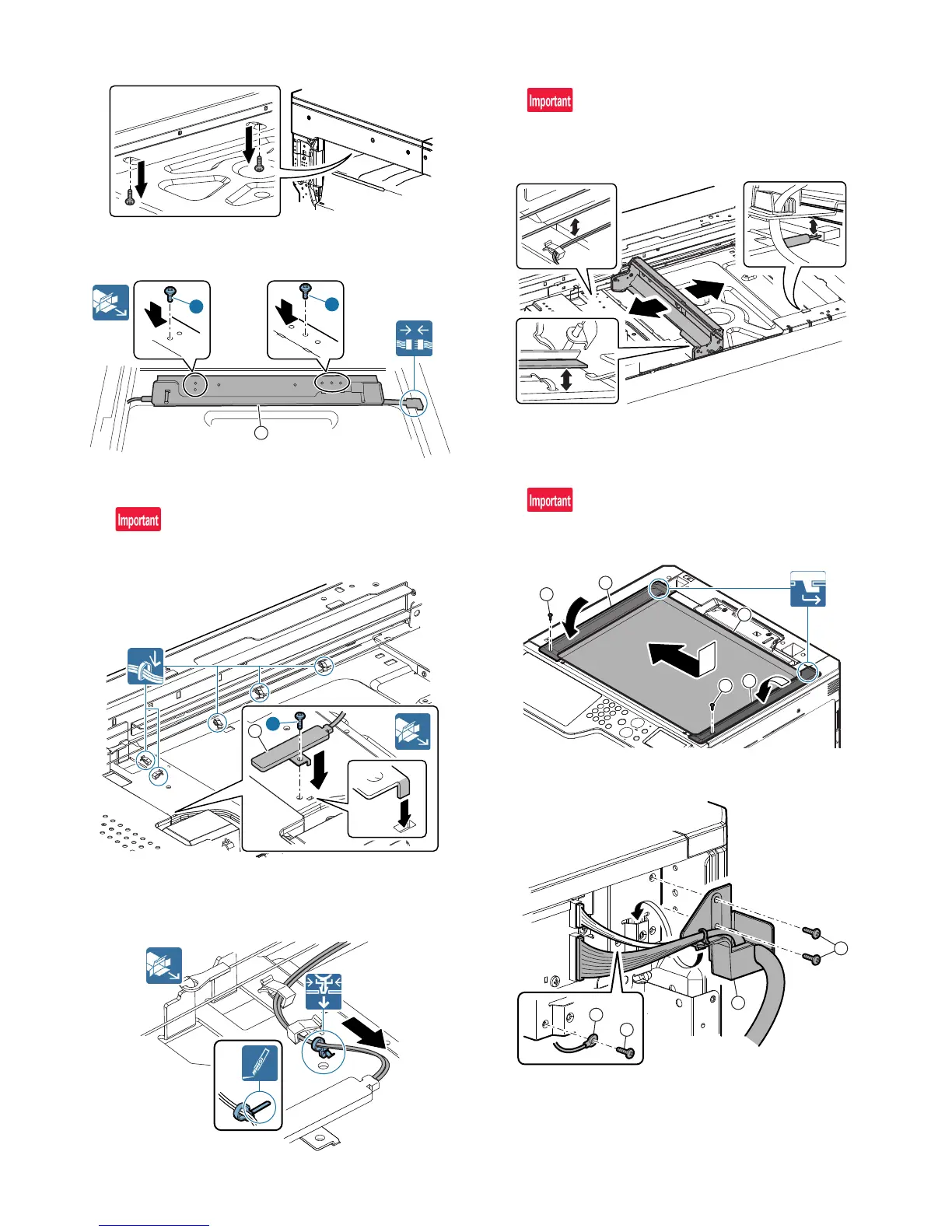 Important

Important

Important