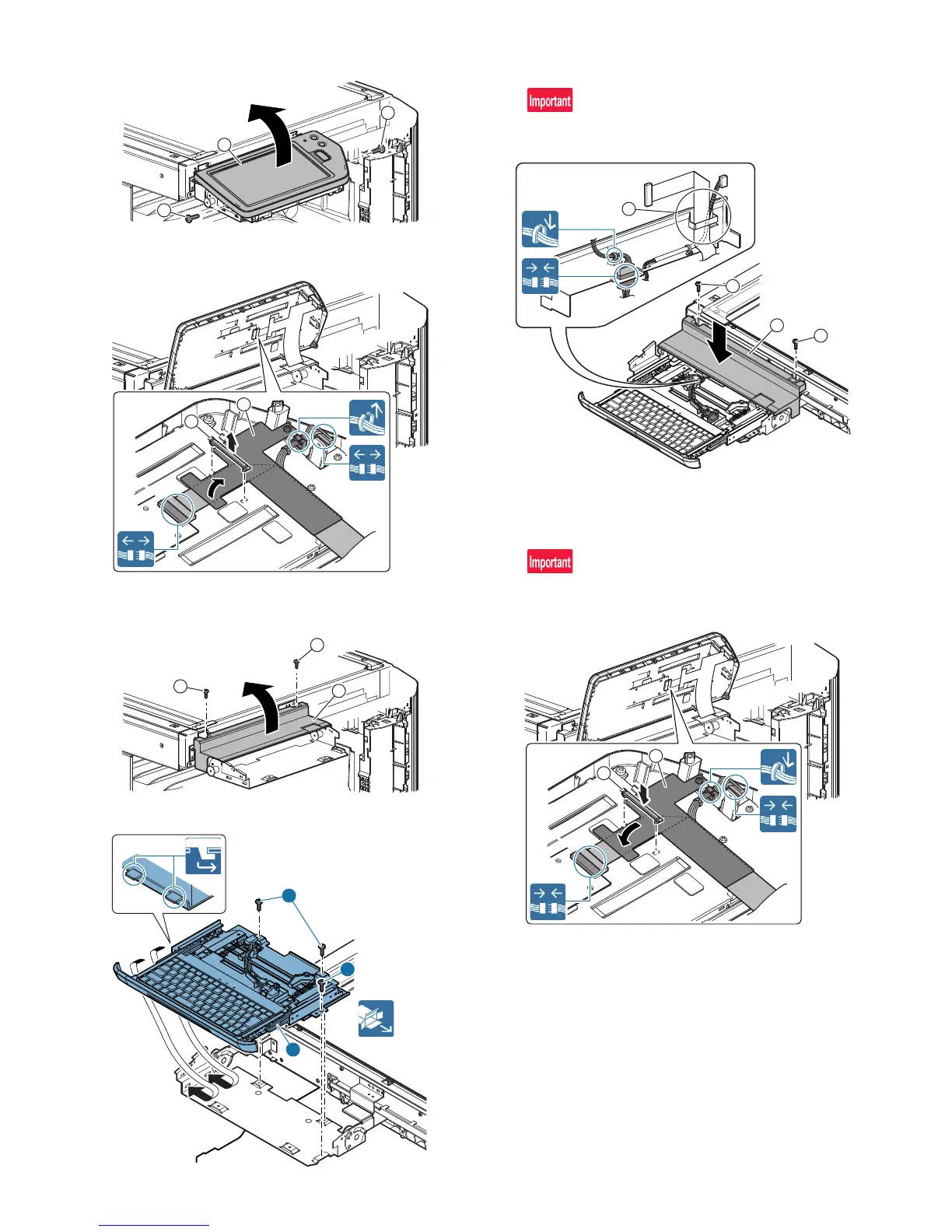 Important

Important