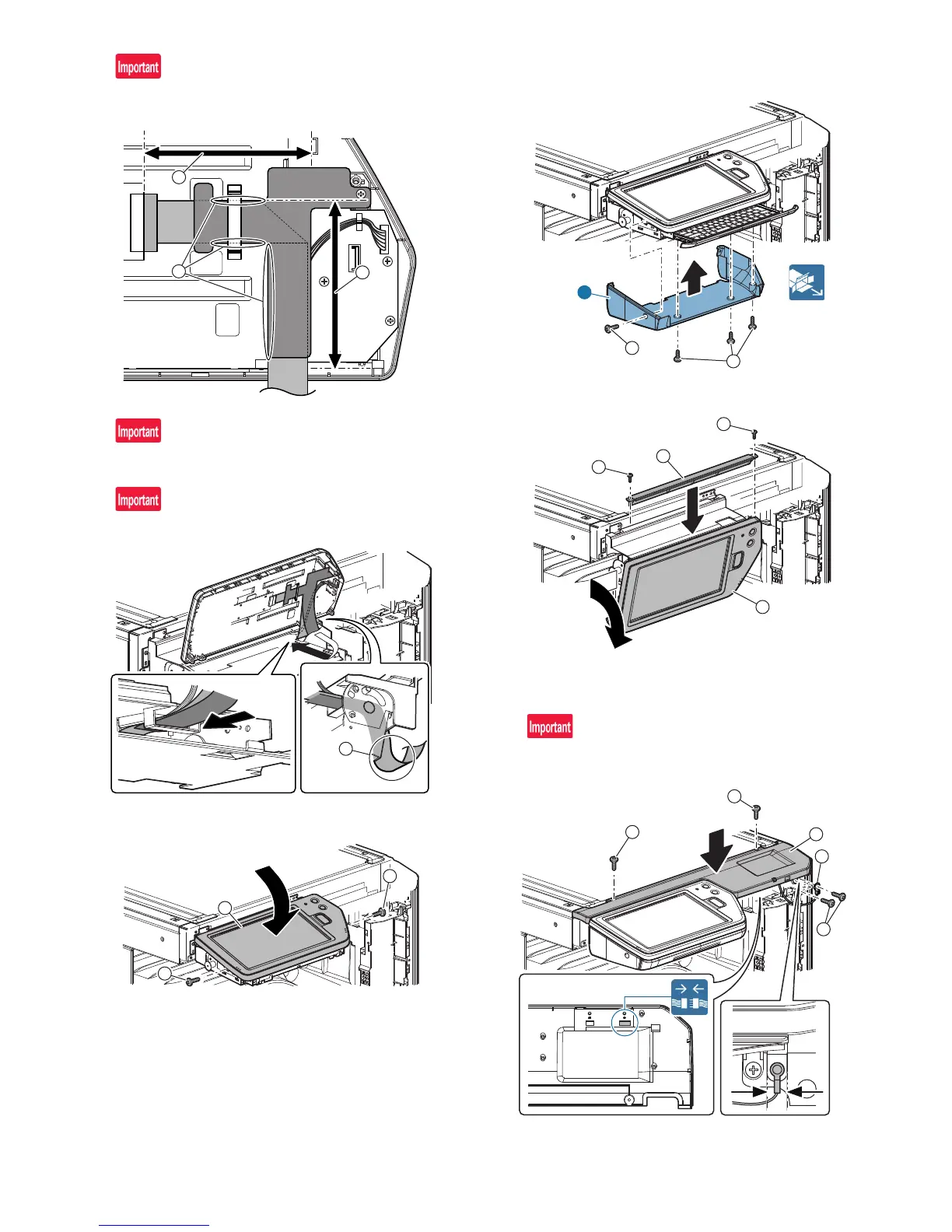 Important

Important

Important

Important