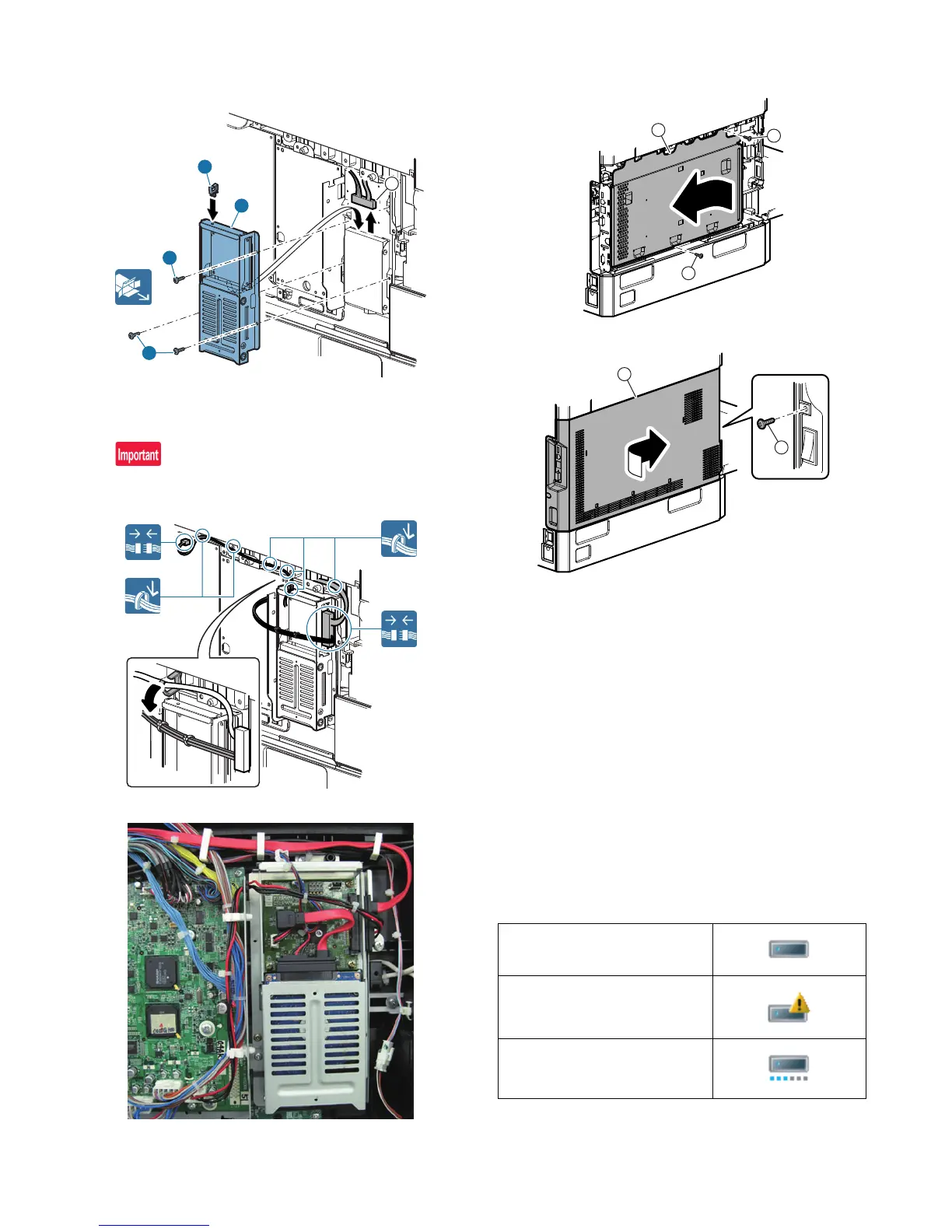 Important