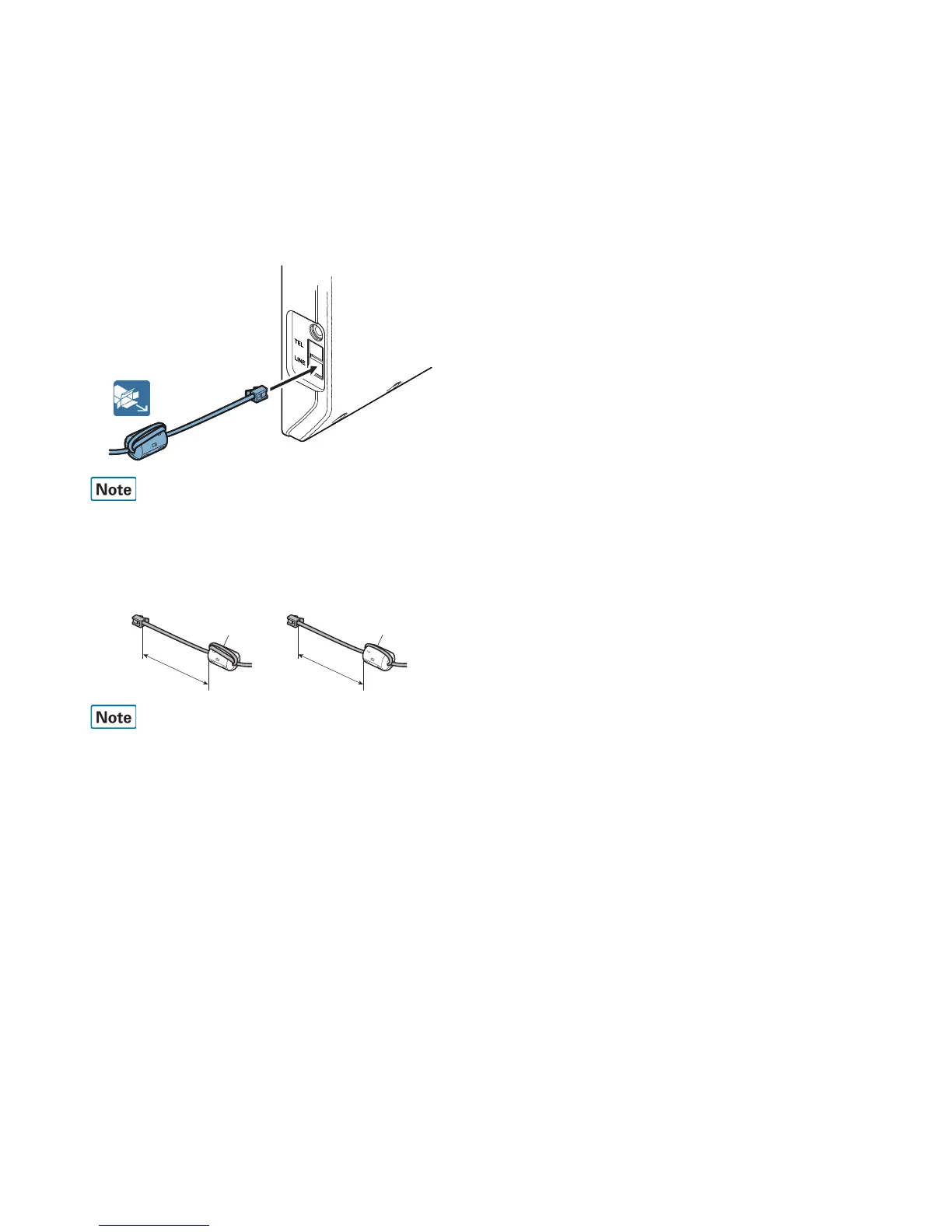 TEL
LINE

Note

Note