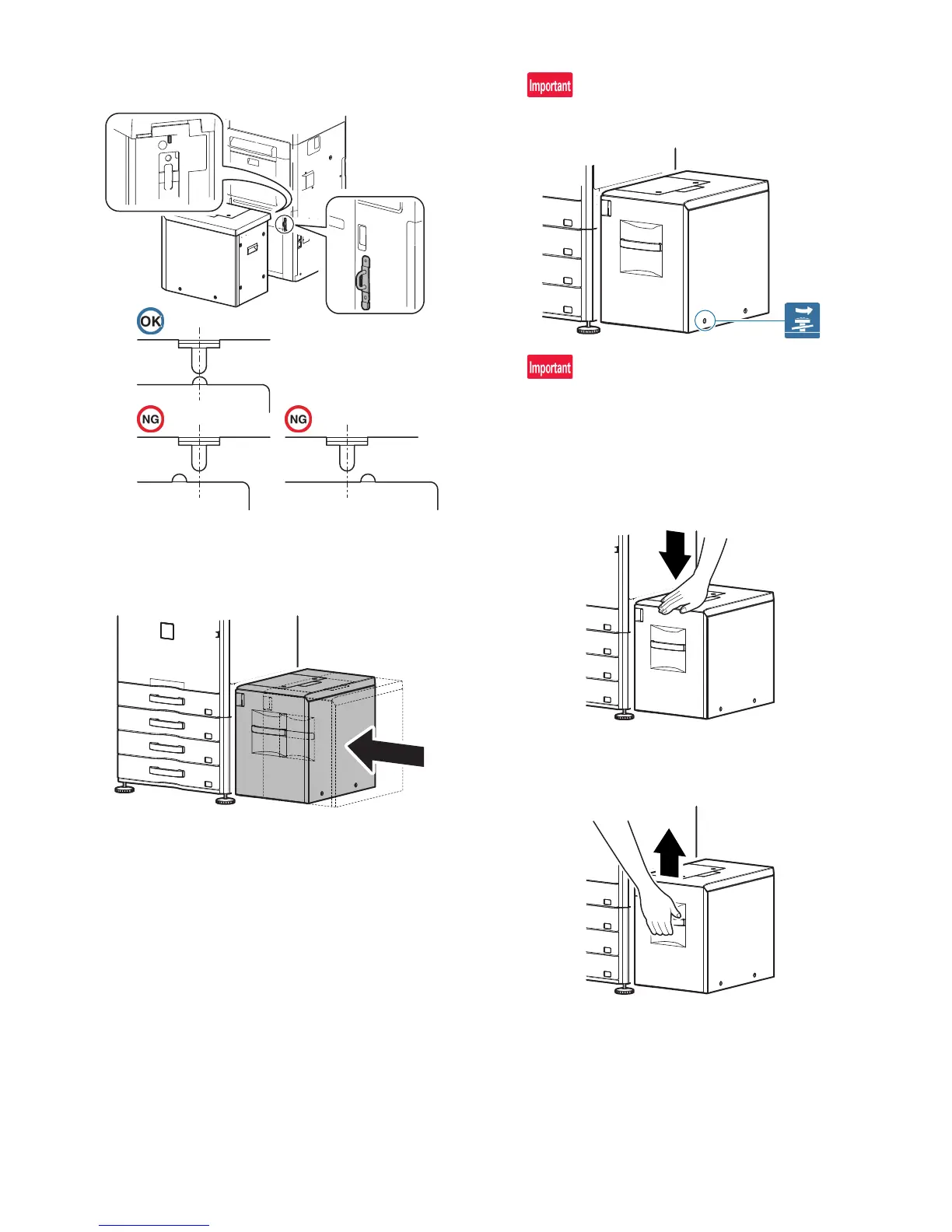 Important

OK

NG

NG

Important