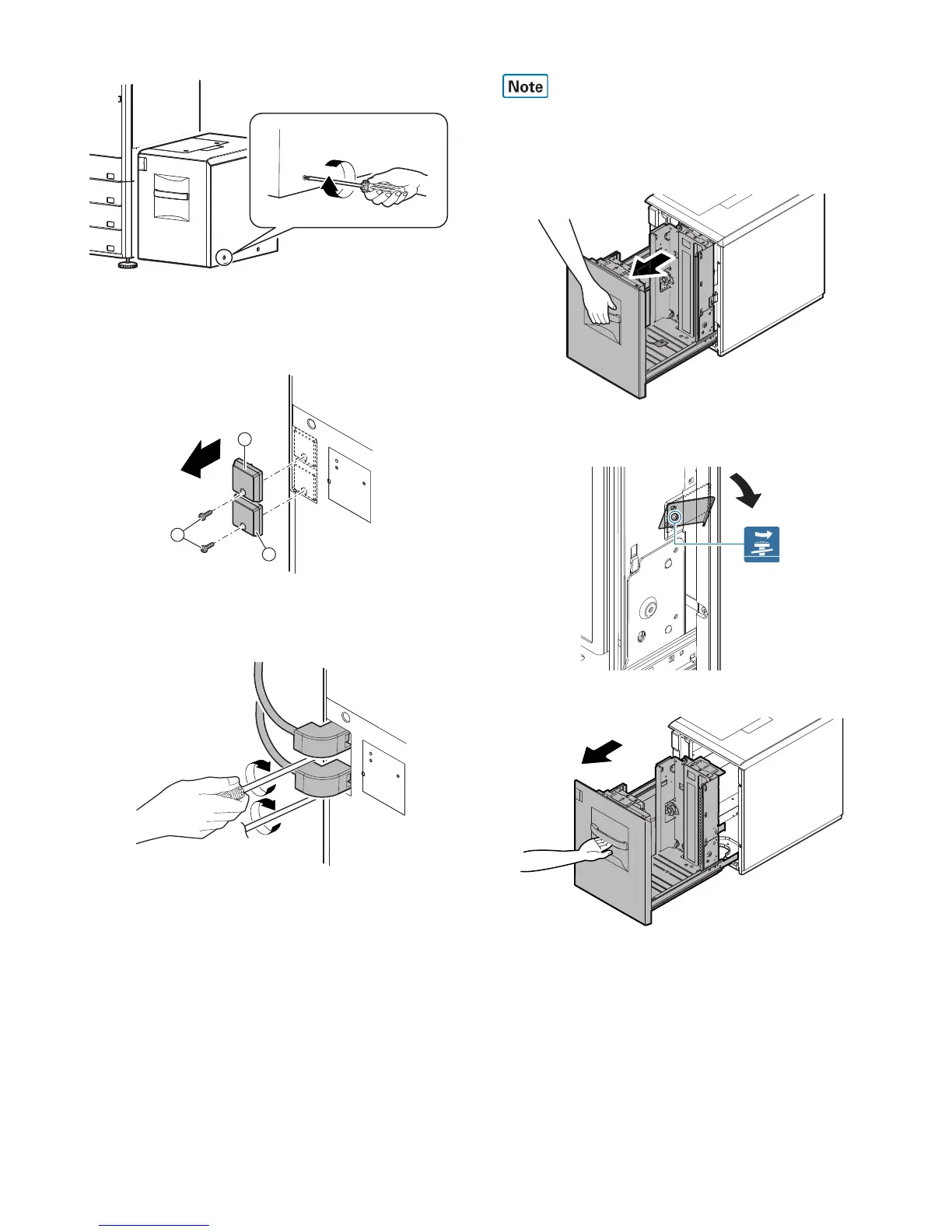 Note