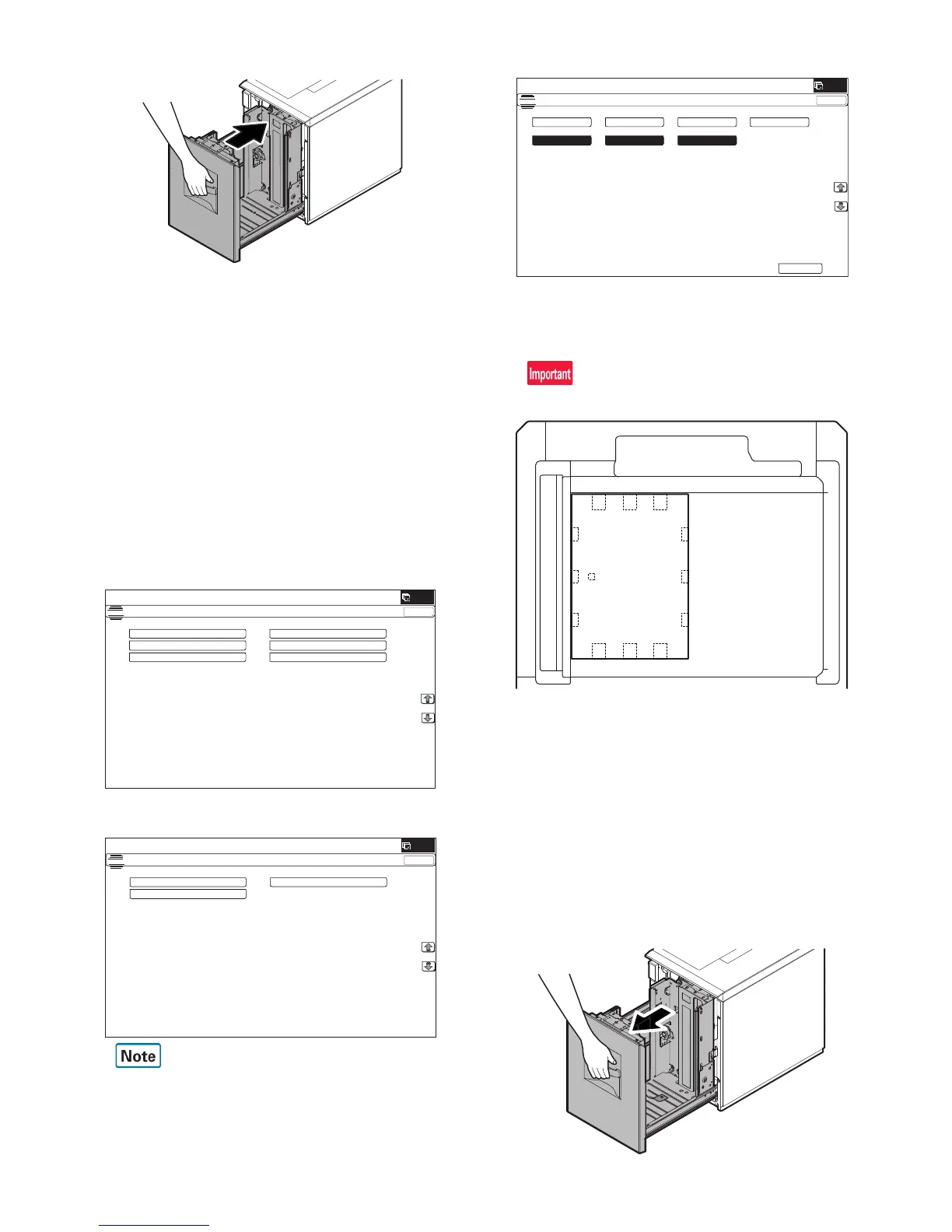 Important

Note