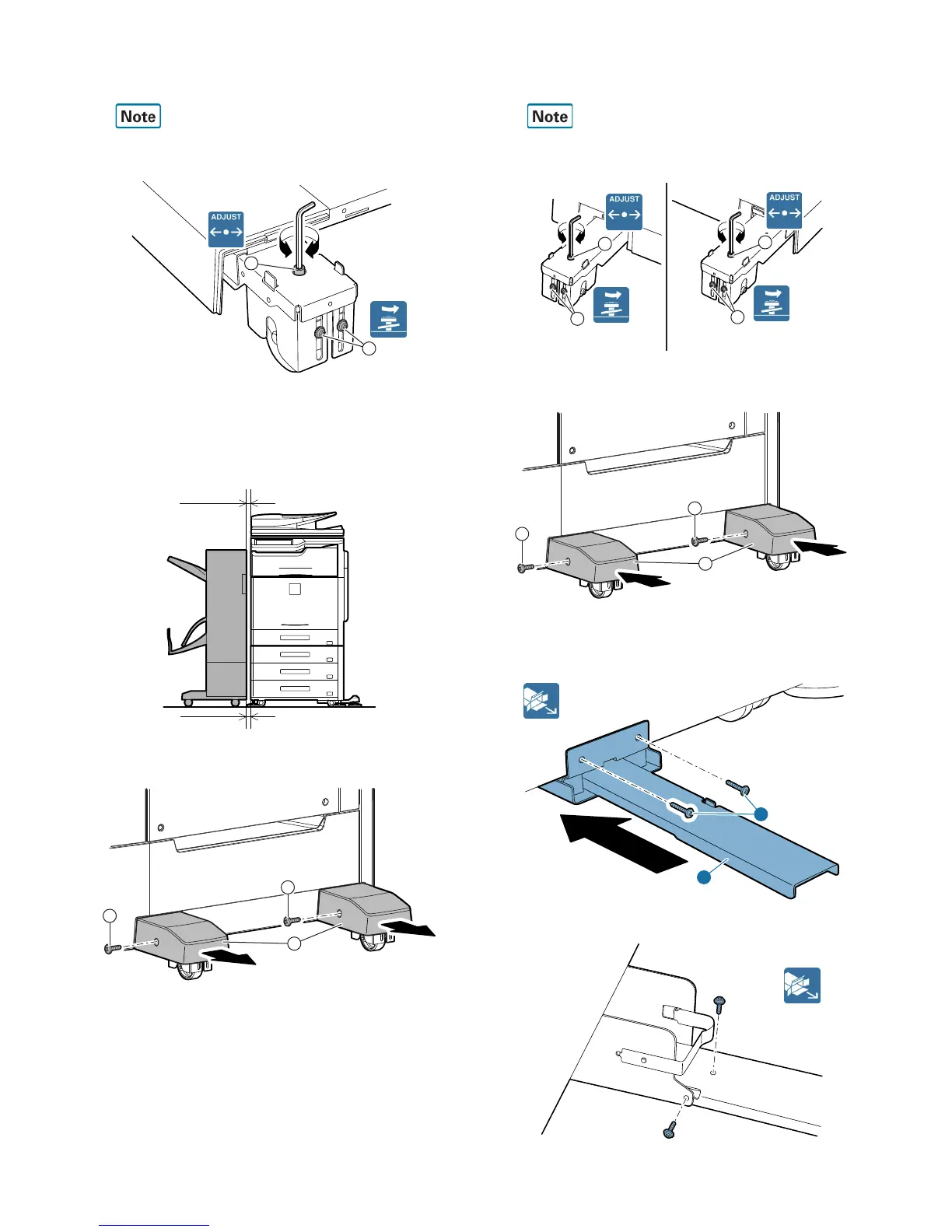 Note

ADJUST

Note

ADJUST

ADJUST