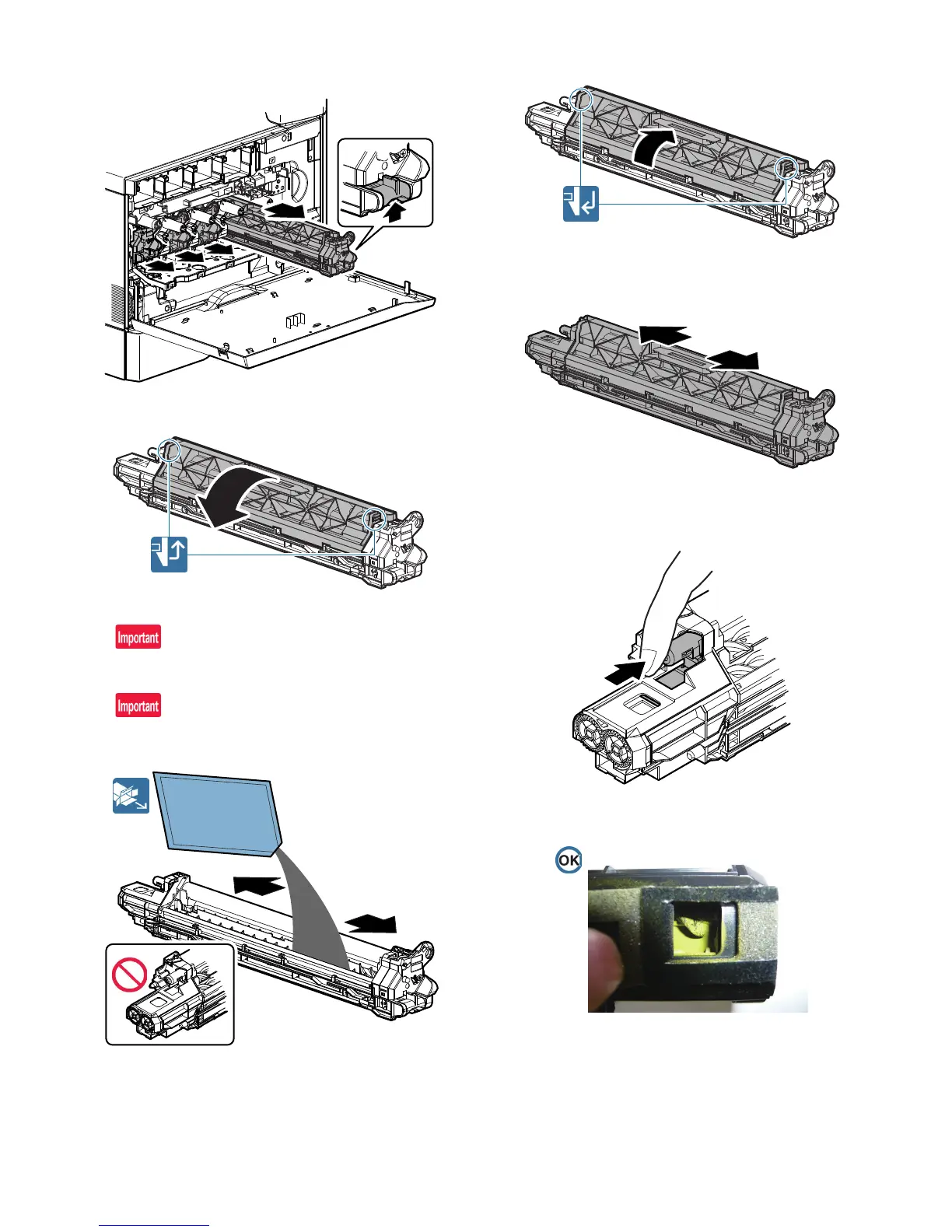 Important

Important

OK