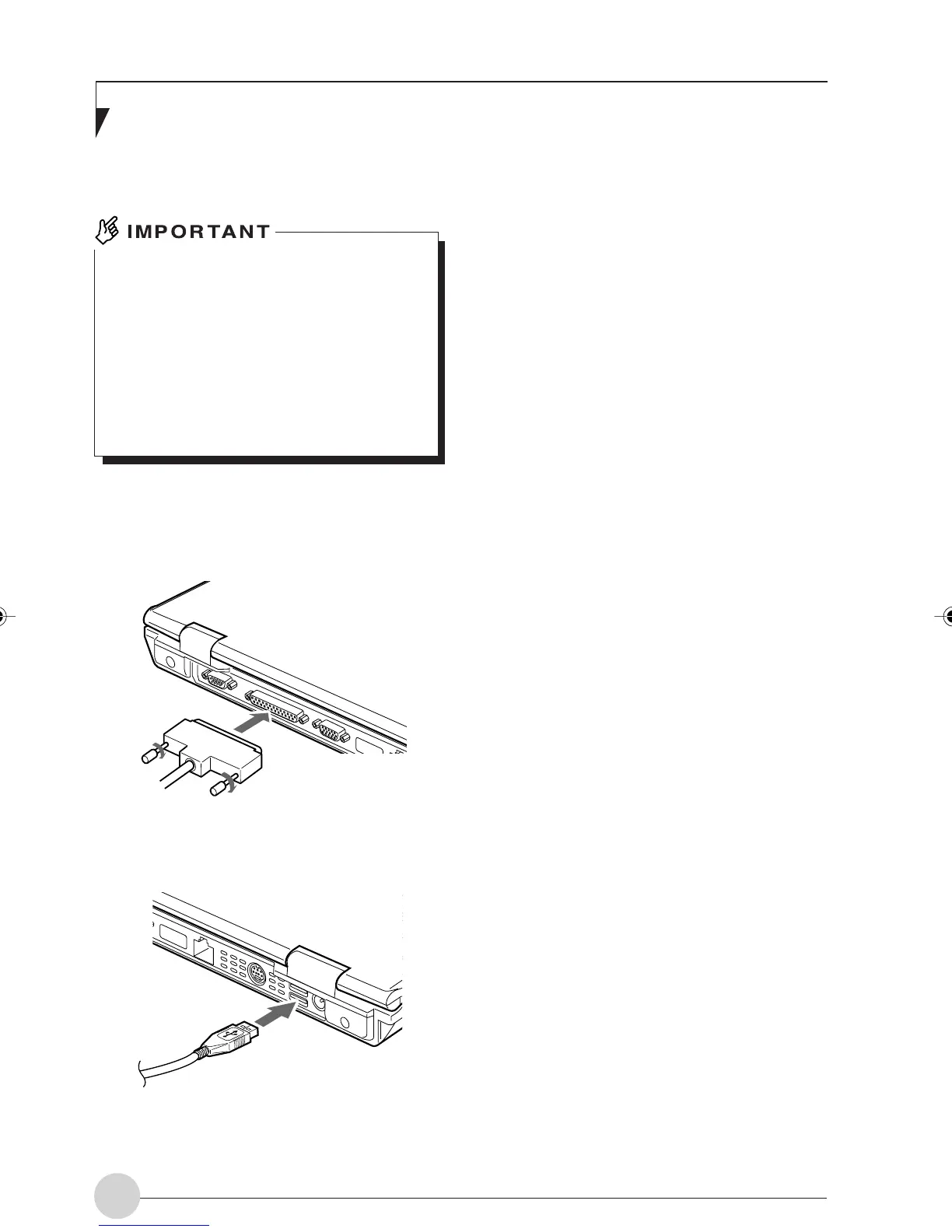 IMPORTANT