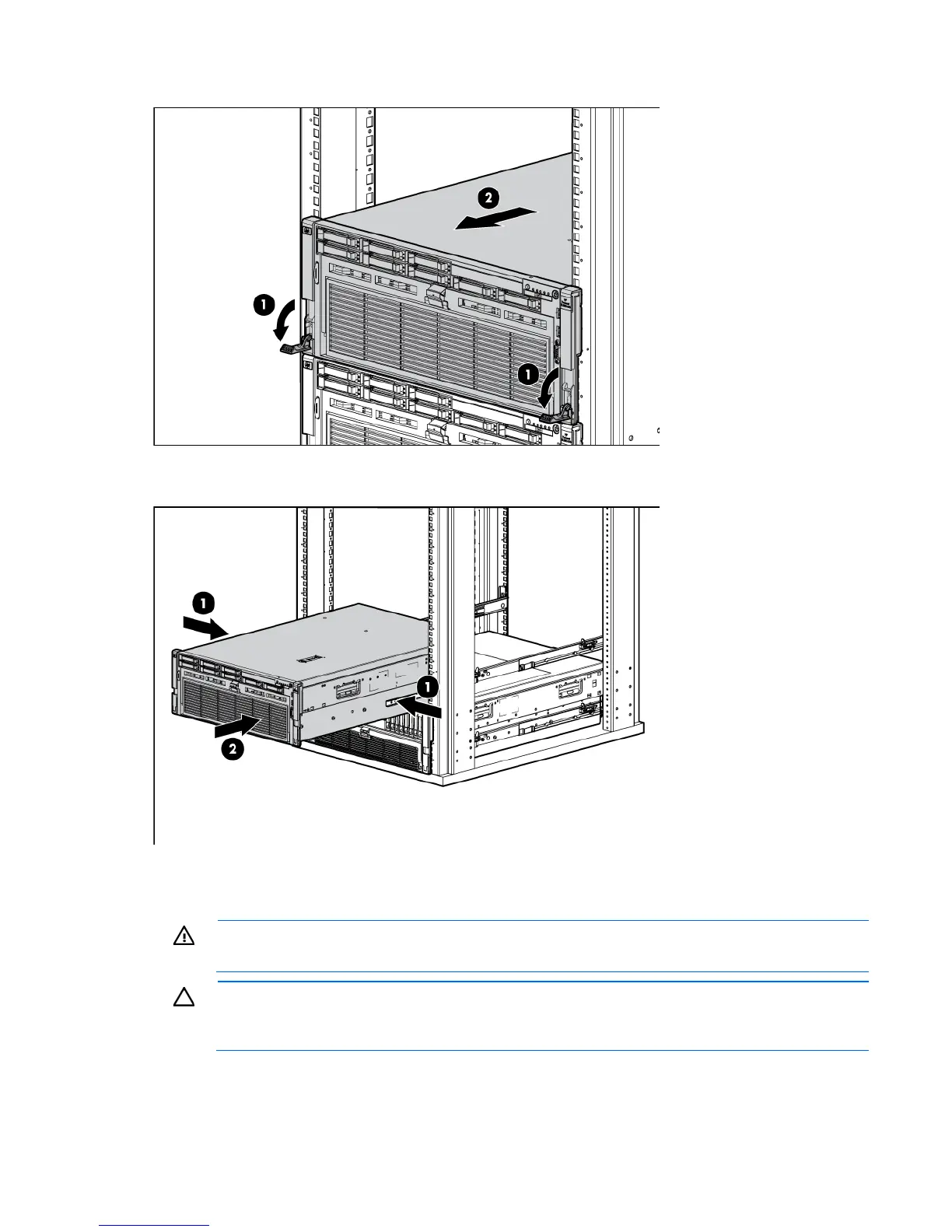 2

1

1

1

1

2