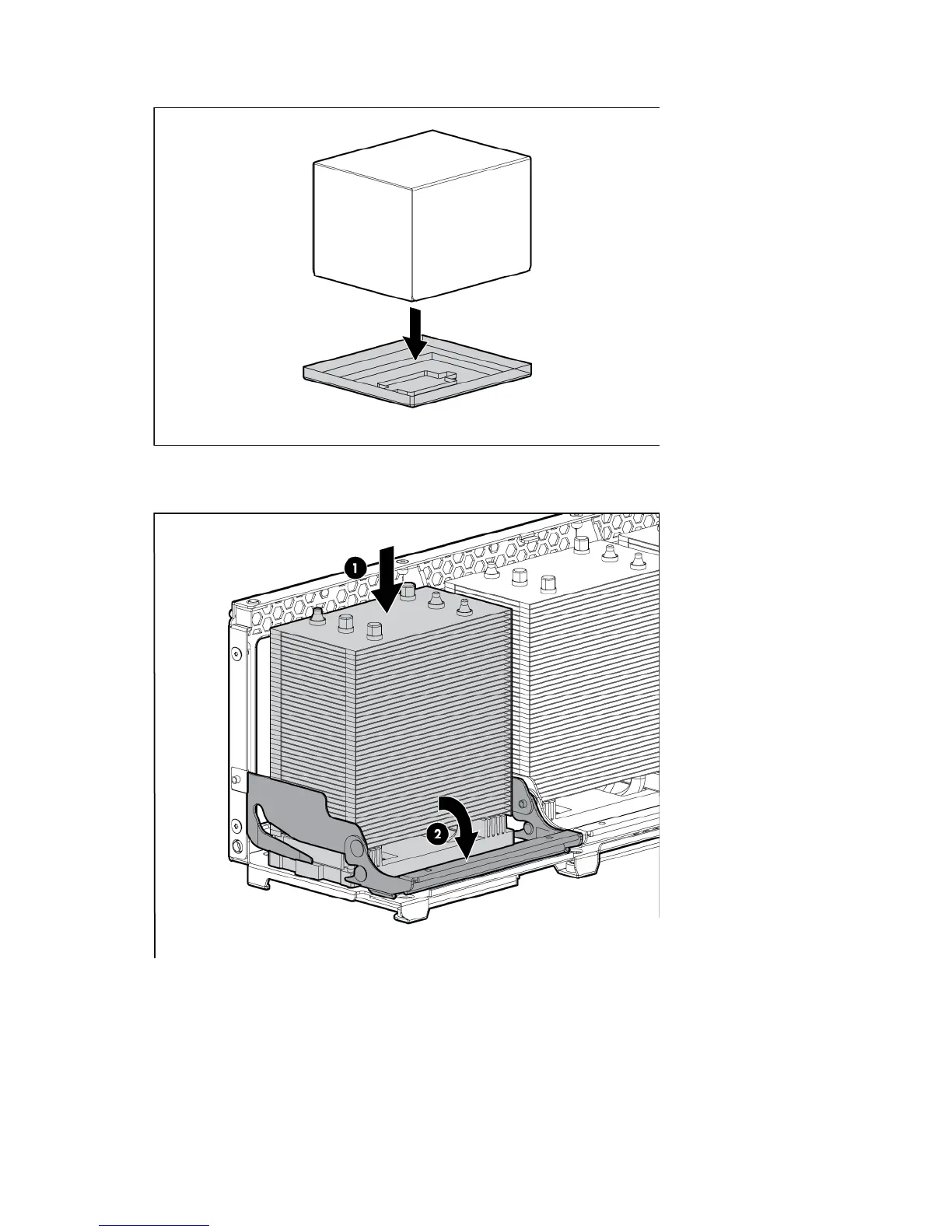 1

2