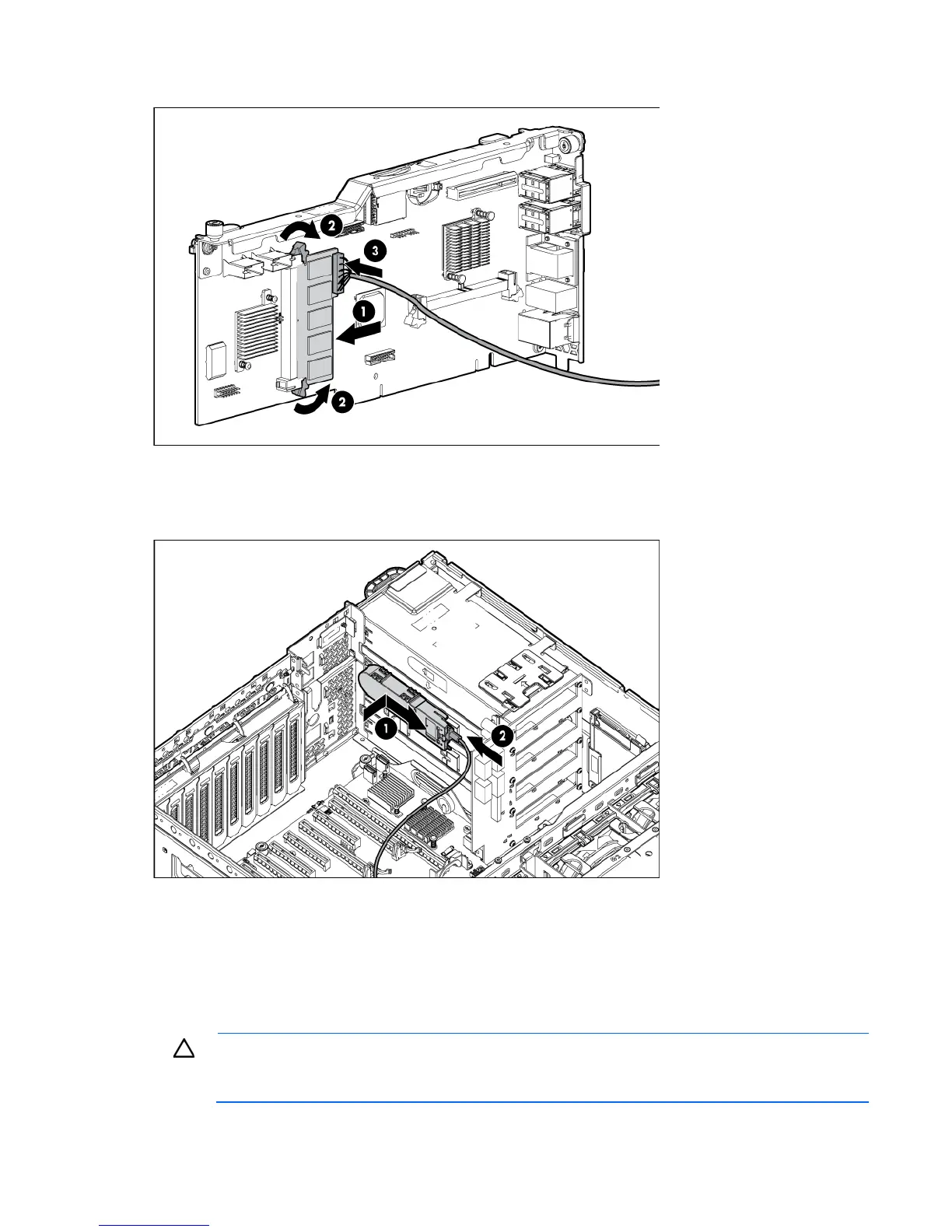 2

3

1

2

1

2