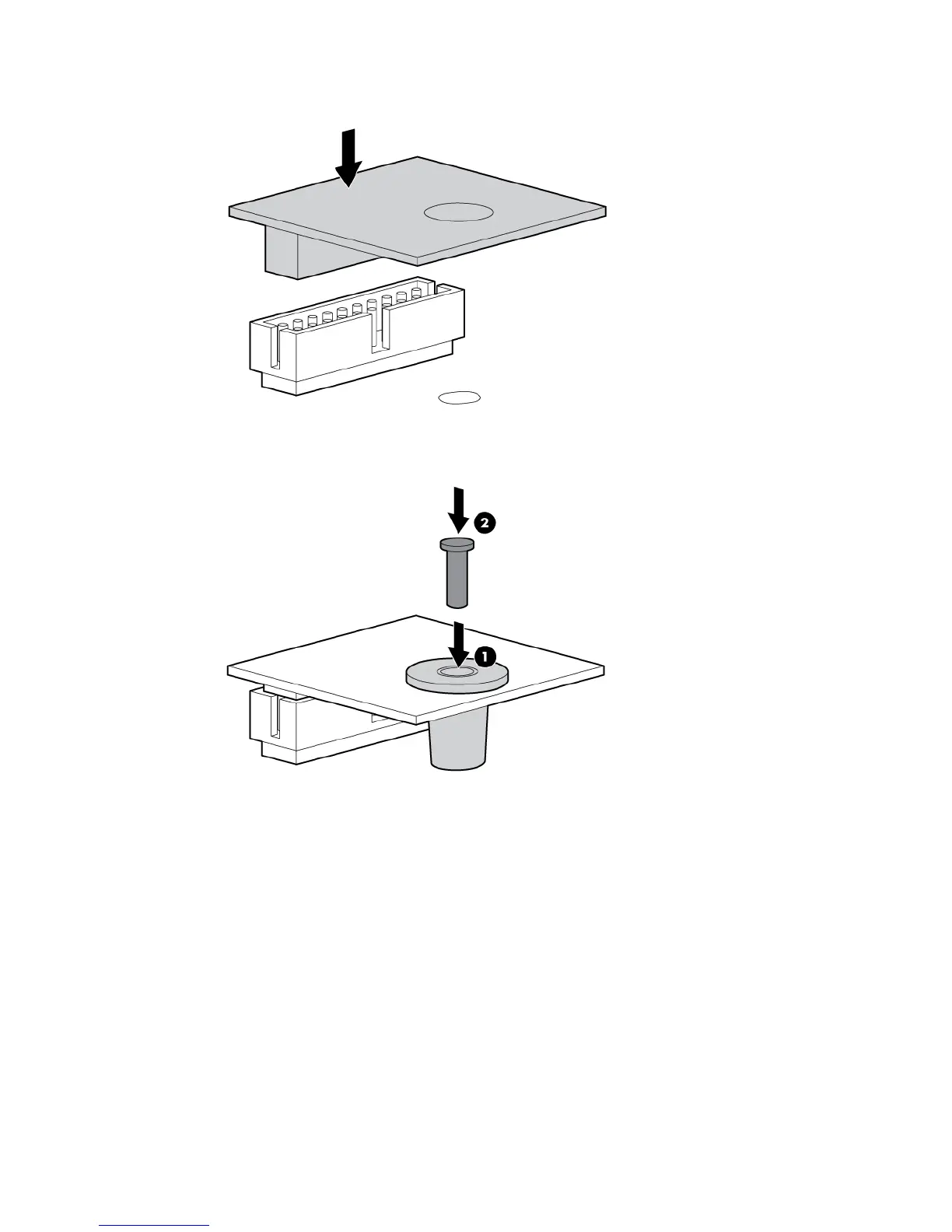 2

1