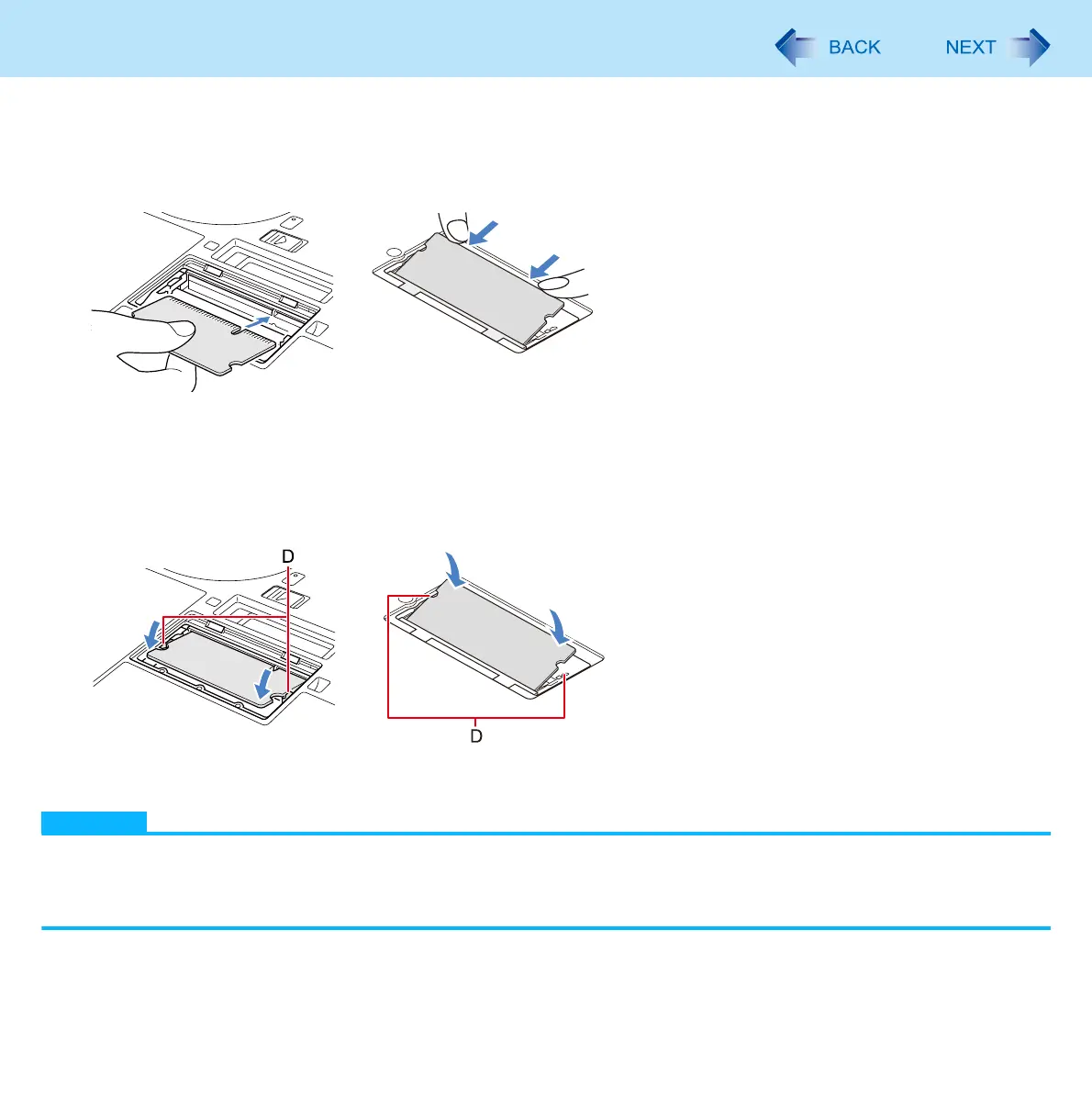 BACK

NEXT

D

D