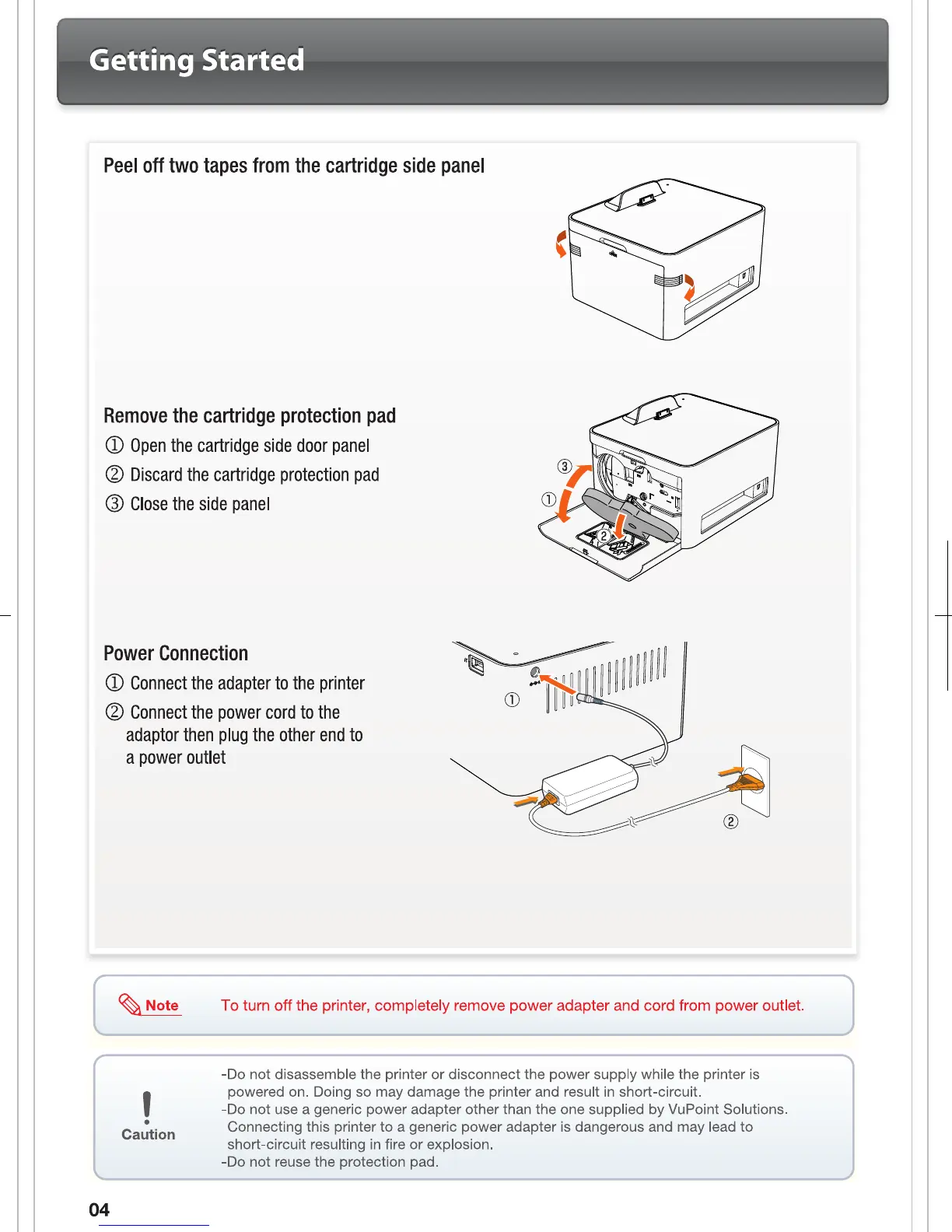 Getting Started

Peel off two tapes from the cartridge side panel

Remove the cartridge protection pad
① Open the cartridge side door panel
② Discard the cartridge protection pad
③ Close the side panel

③
①
②

Power Connection
① Connect the adapter to the printer
② Connect the power cord to the adaptor then plug the other end to a power outlet

①
②

Note To turn off the printer, completely remove power adapter and cord from power outlet.

Caution
-Do not disassemble the printer or disconnect the power supply while the printer is powered on. Doing so may damage the printer and result in short-circuit.
-Do not use a generic power adapter other than the one supplied by VuPoint Solutions. Connecting this printer to a generic power adapter is dangerous and may lead to short-circuit resulting in fire or explosion.
-Do not reuse the protection pad.

04