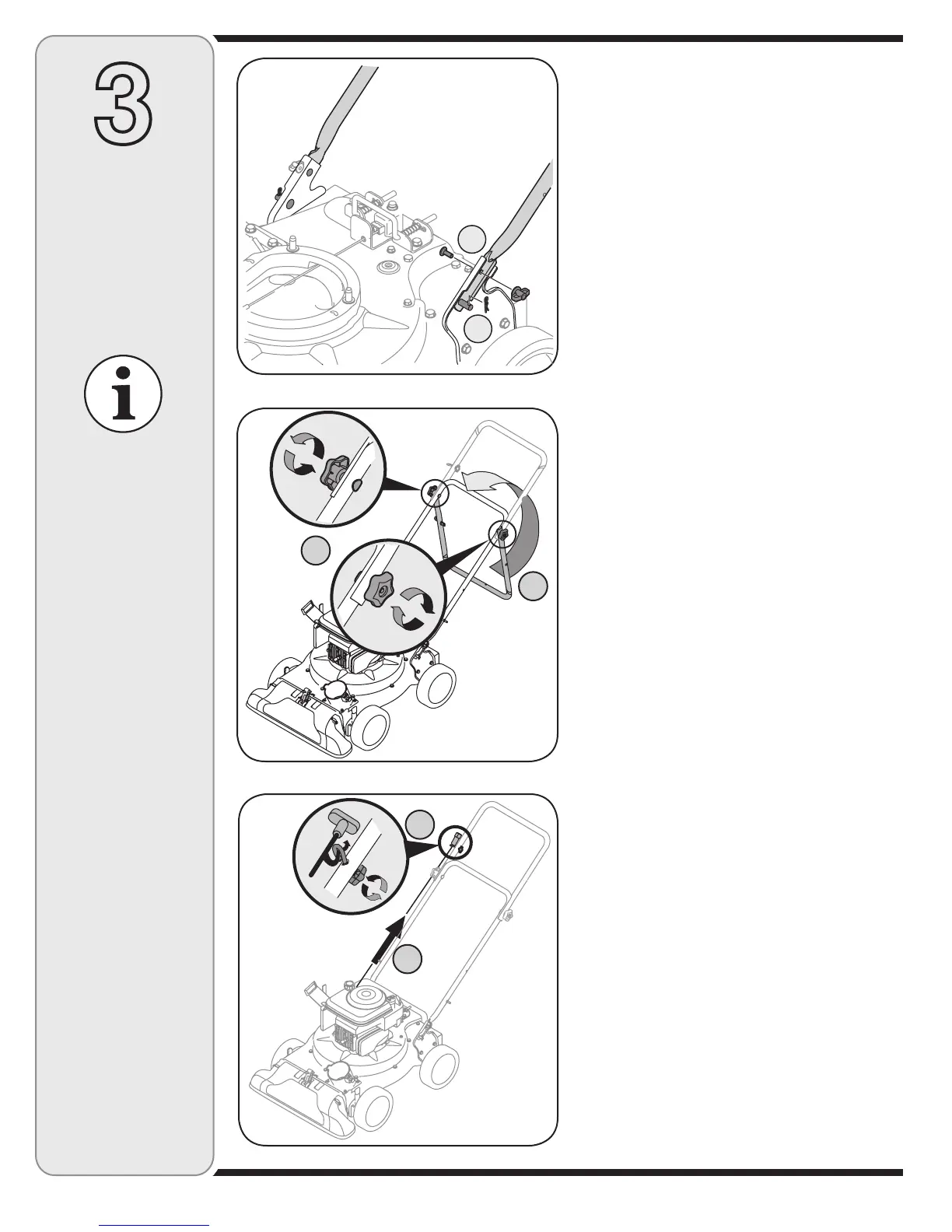 3

i