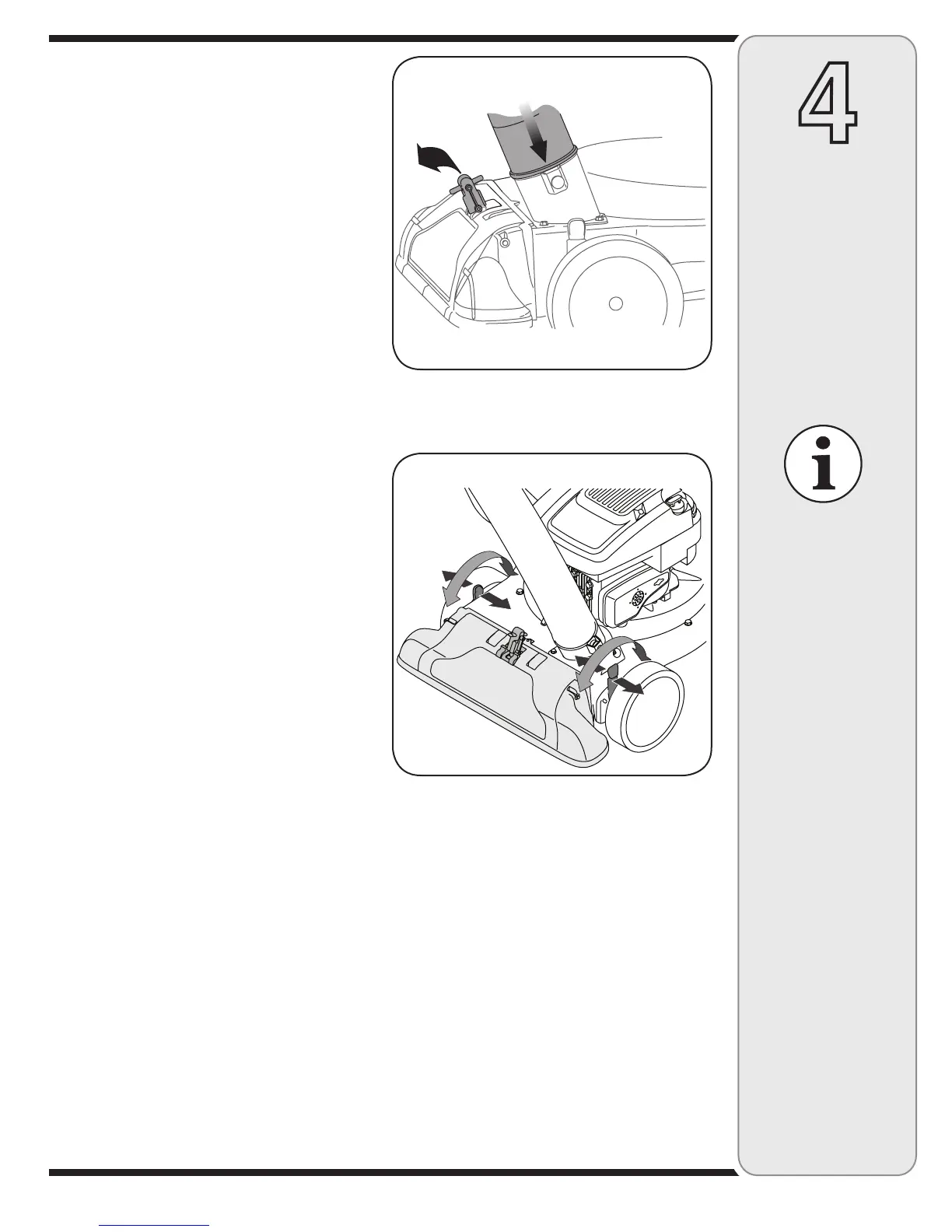 4

i