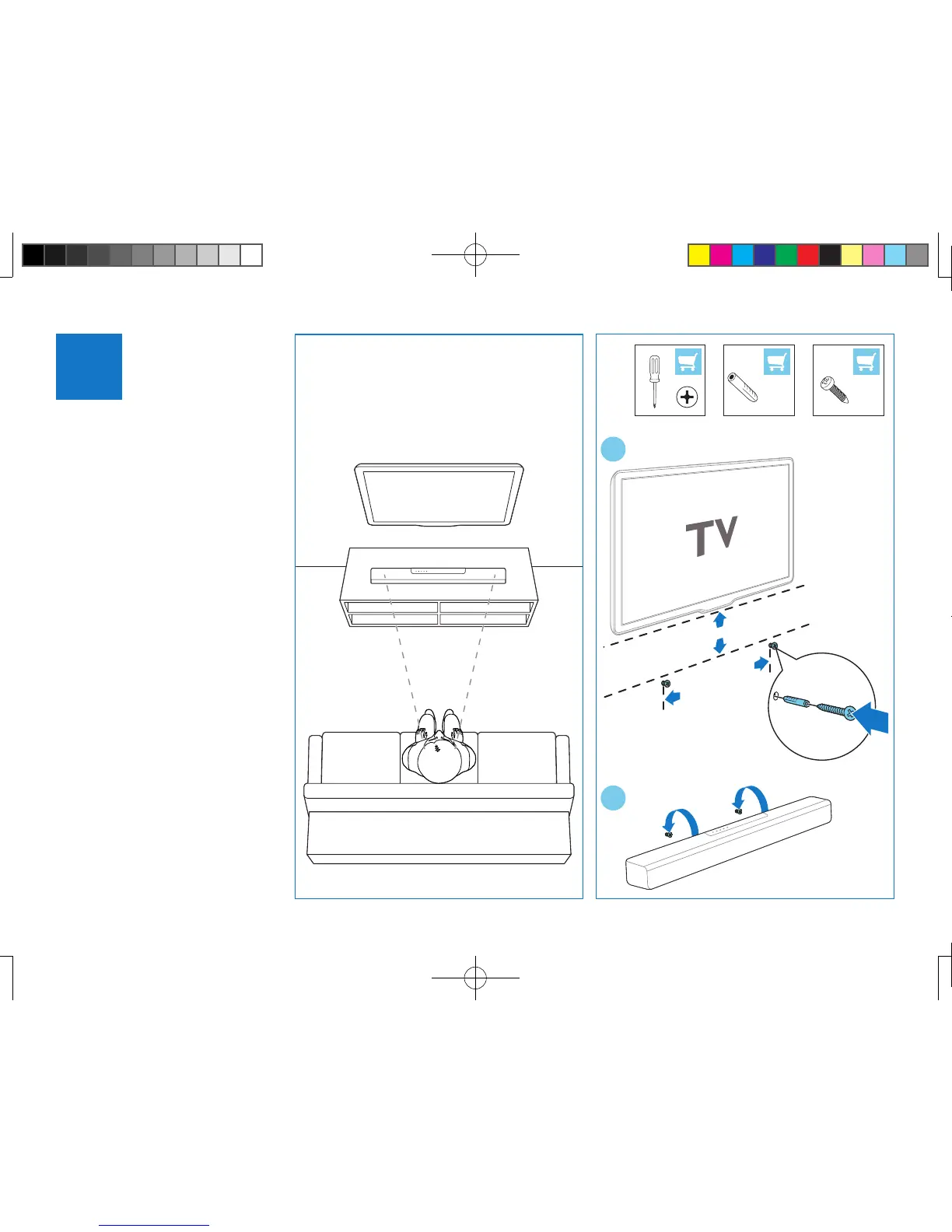 TV