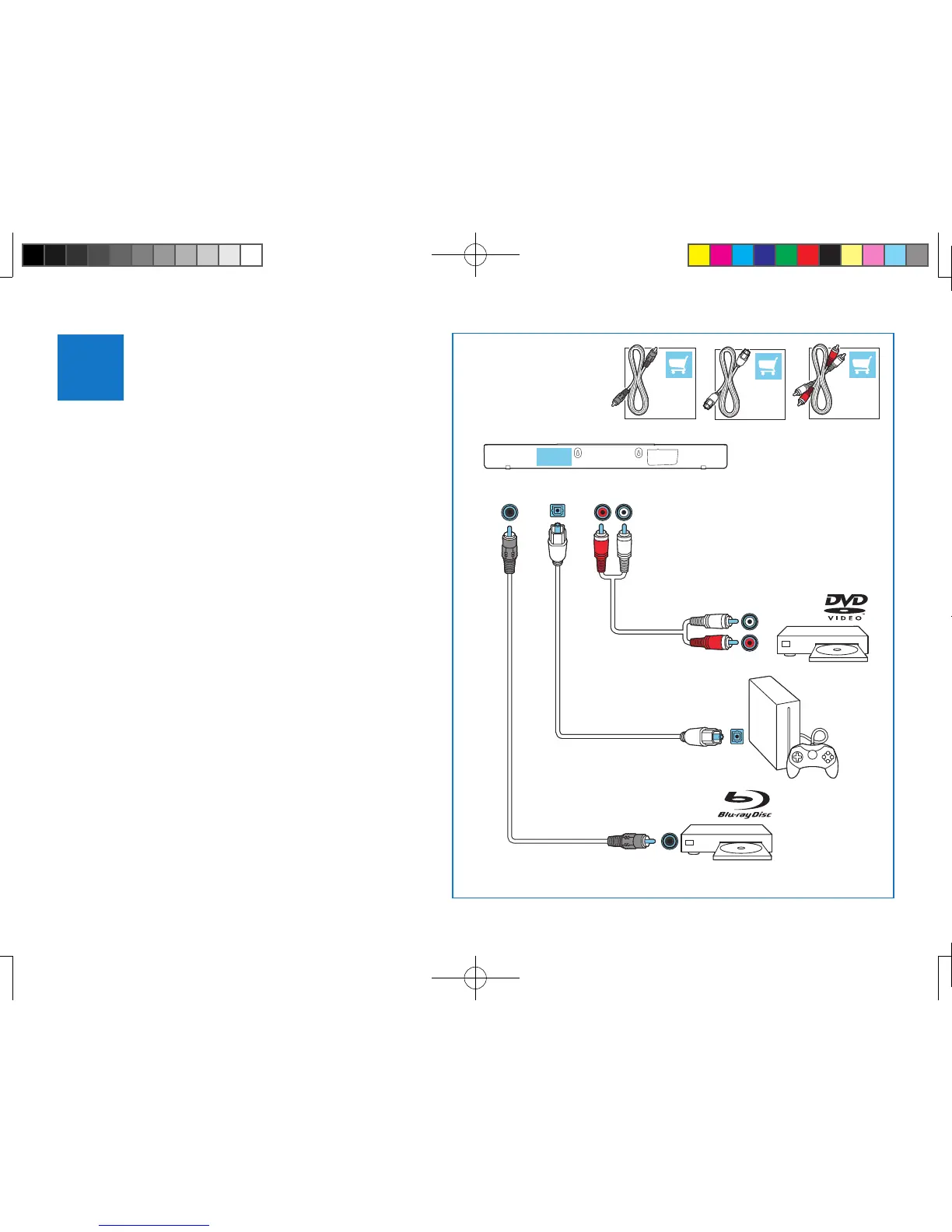 DVD
VIDEO

Blu-ray Disc