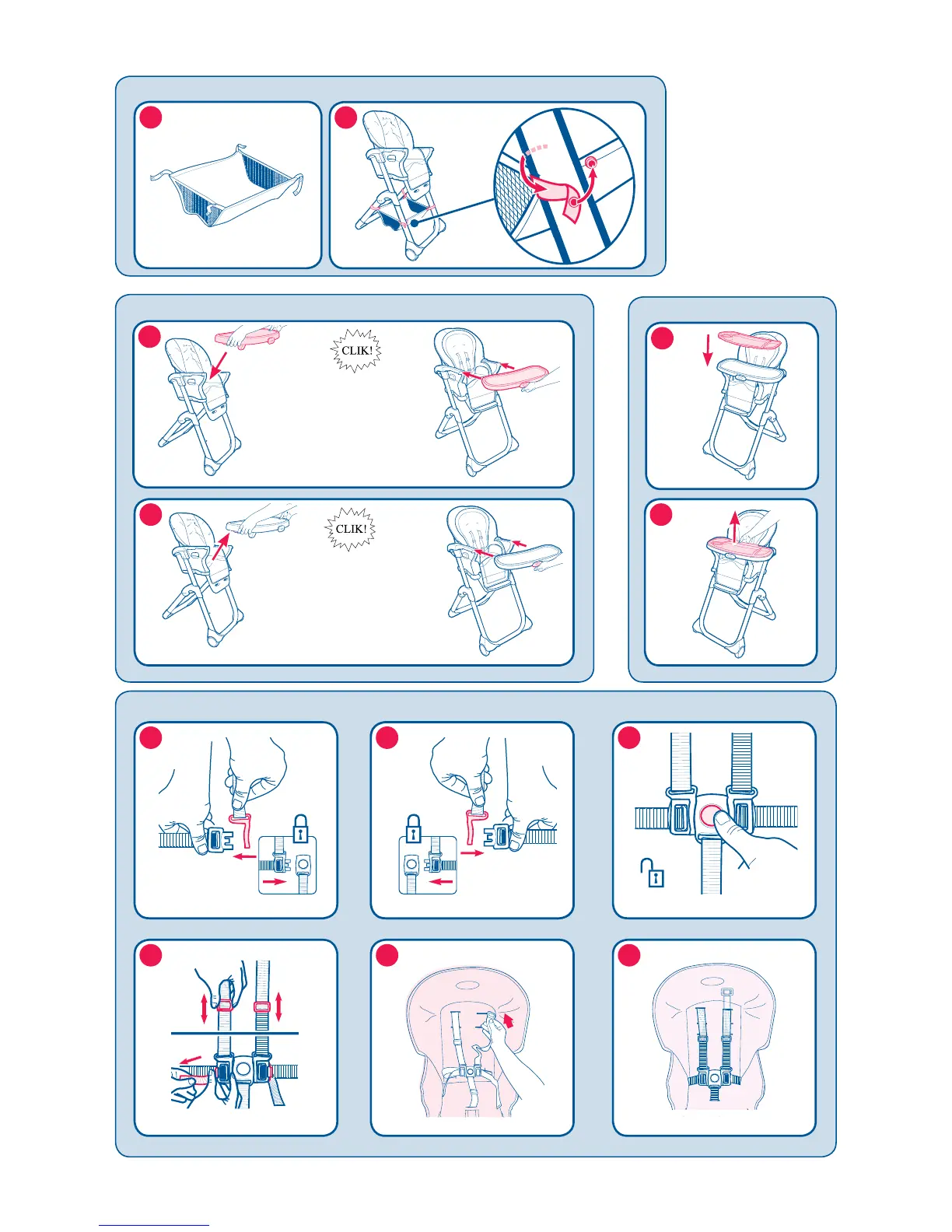 CLIK!

CLIK!