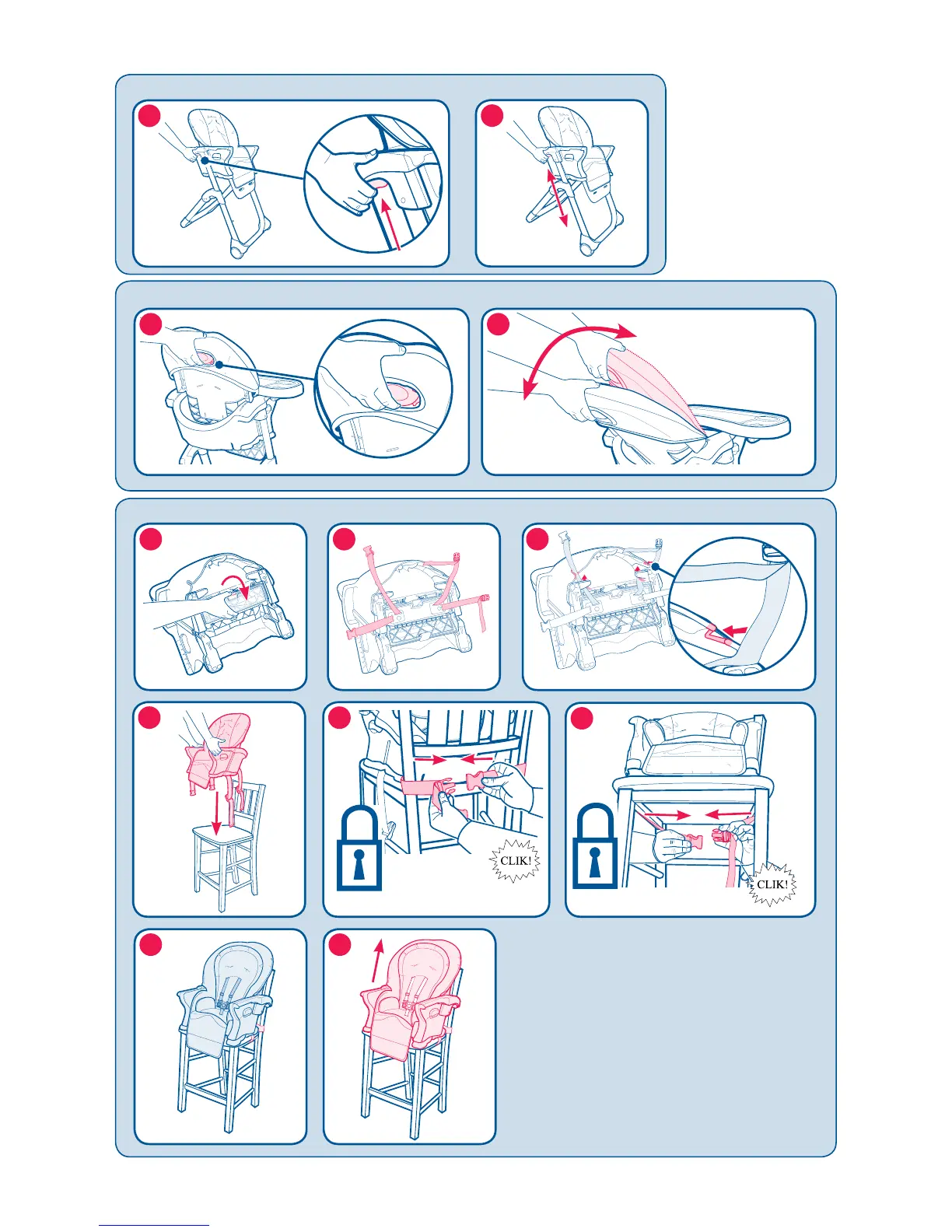 CLIK!

CLIK!