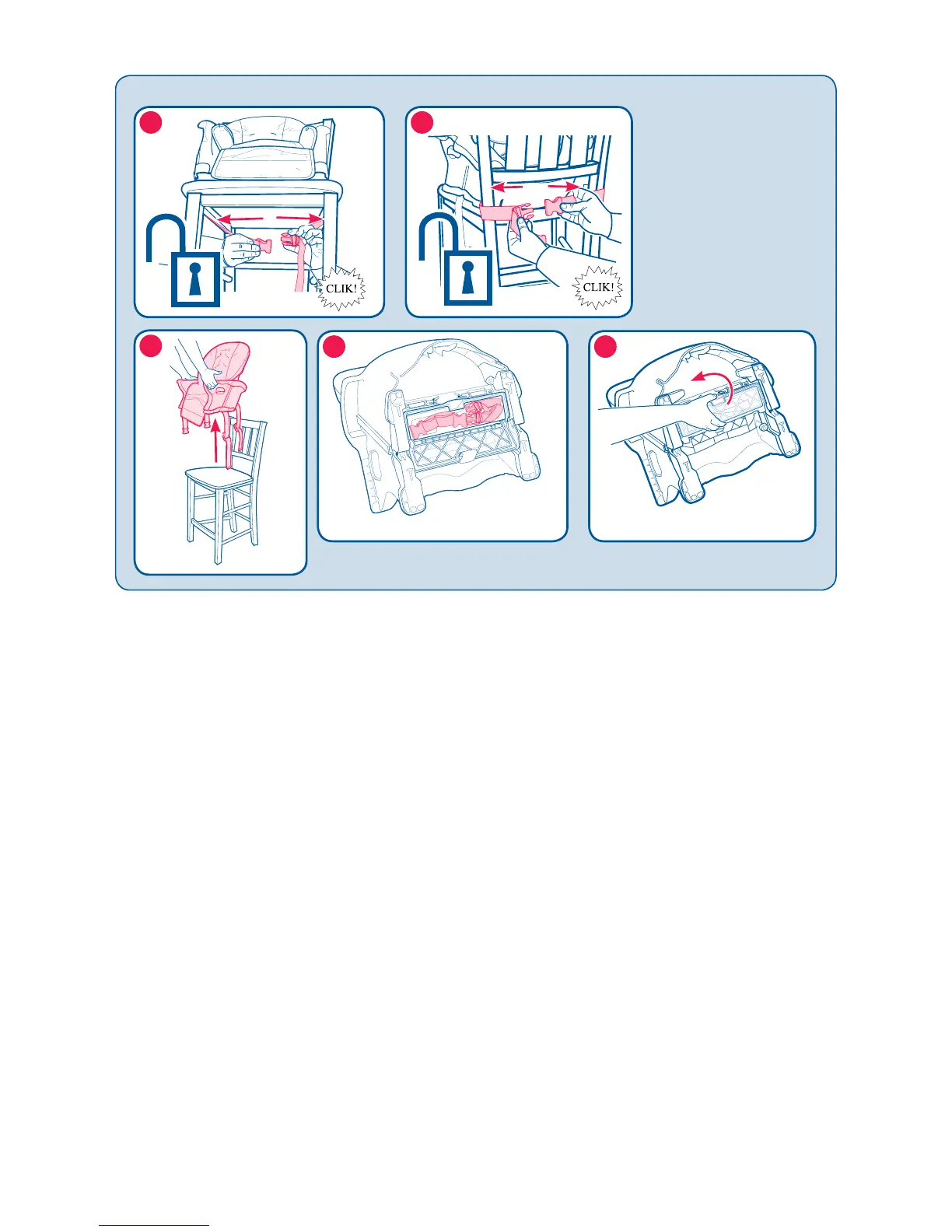 CLIK!

CLIK!