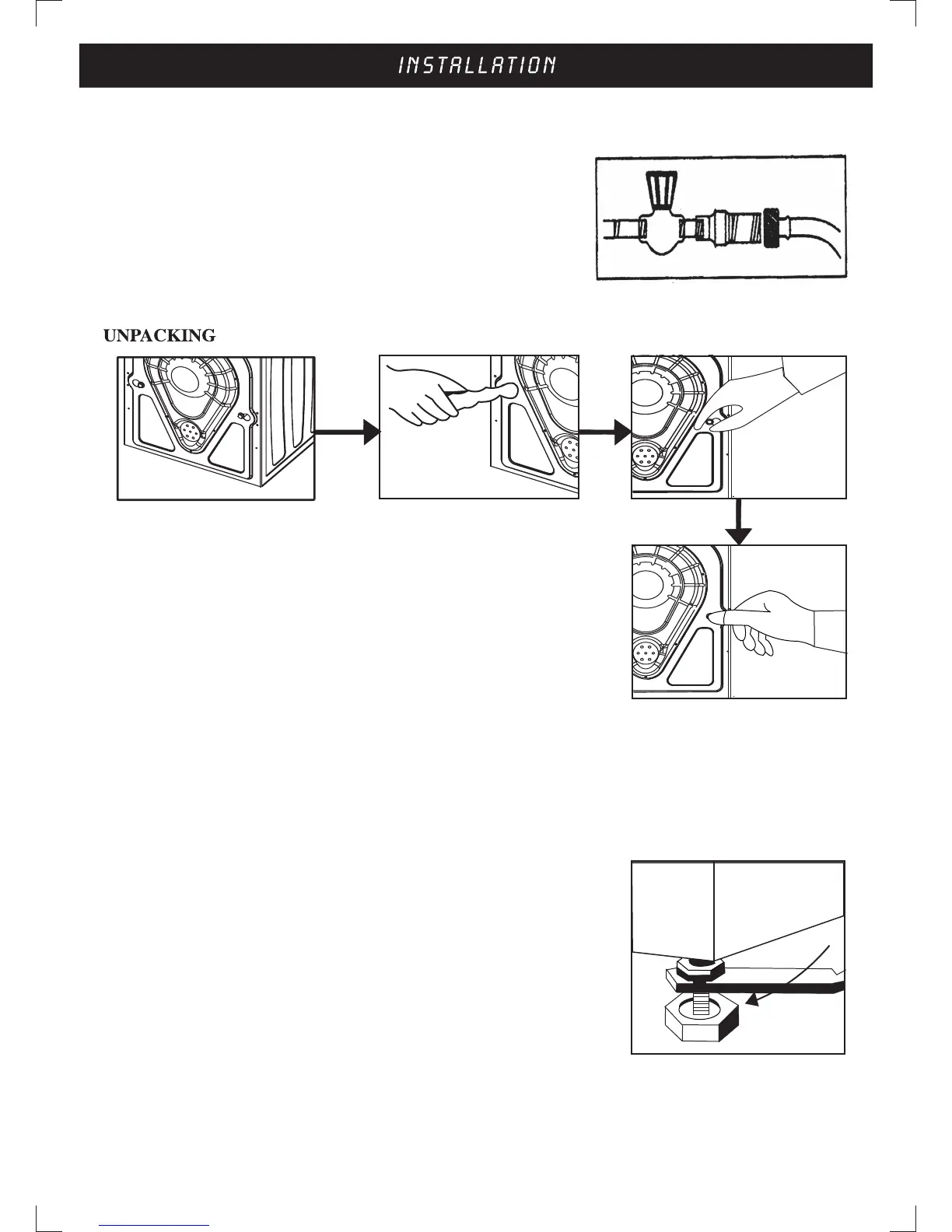 INSTALLATION

UNPACKING