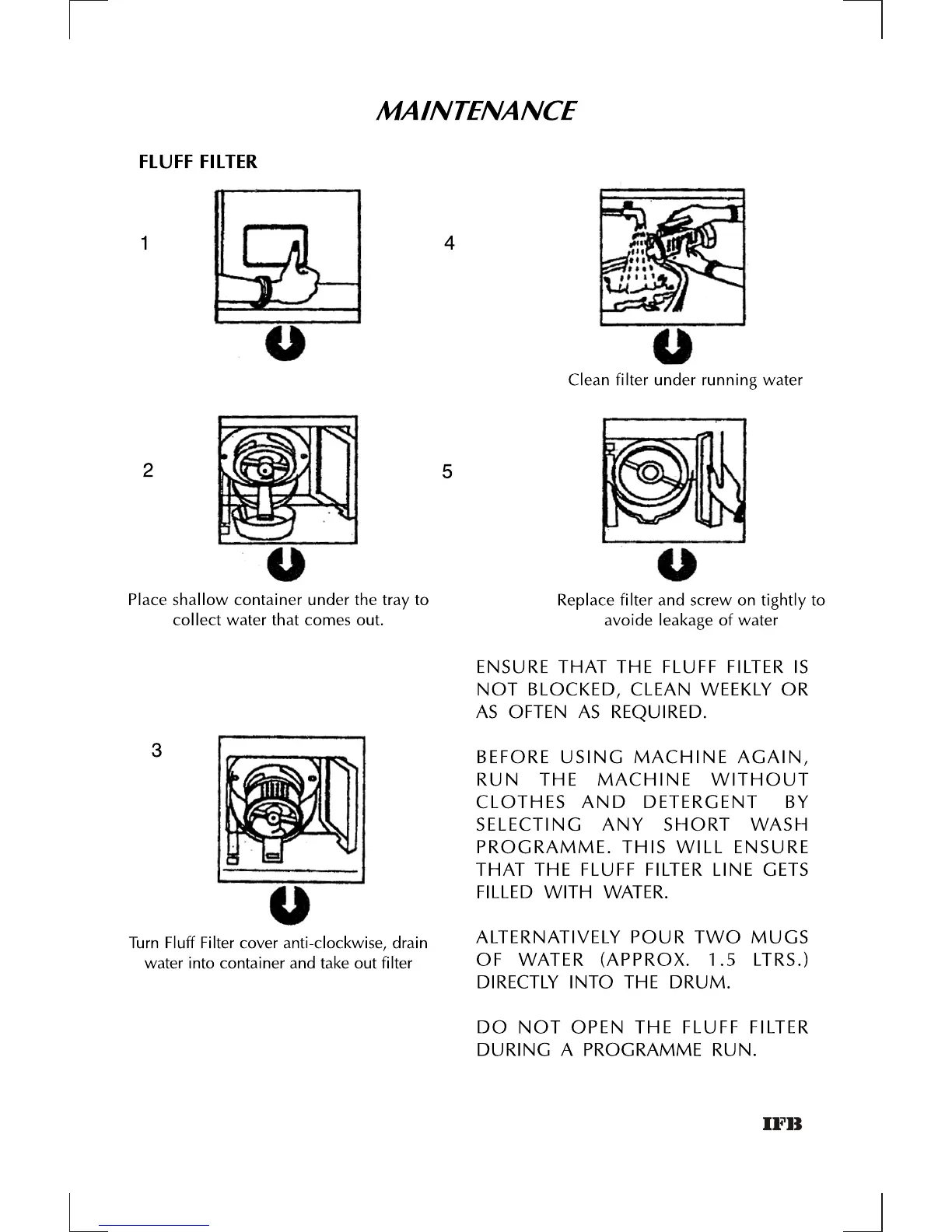 MAINTENANCE

FLUFF FILTER

1

2

Place shallow container under the tray to collect water that comes out.

3

Turn Fluff Filter cover anti-clockwise, drain water into container and take out filter

4

Clean filter under running water

5

Replace filter and screw on tightly to avoide leakage of water

ENSURE THAT THE FLUFF FILTER IS NOT BLOCKED, CLEAN WEEKLY OR AS OFTEN AS REQUIRED.

BEFORE USING MACHINE AGAIN, RUN THE MACHINE WITHOUT CLOTHES AND DETERGENT BY SELECTING ANY SHORT WASH PROGRAMME. THIS WILL ENSURE THAT THE FLUFF FILTER LINE GETS FILLED WITH WATER.

ALTERNATIVELY POUR TWO MUGS OF WATER (APPROX. 1.5 LTRS.) DIRECTLY INTO THE DRUM.

DO NOT OPEN THE FLUFF FILTER DURING A PROGRAMME RUN.

IFB