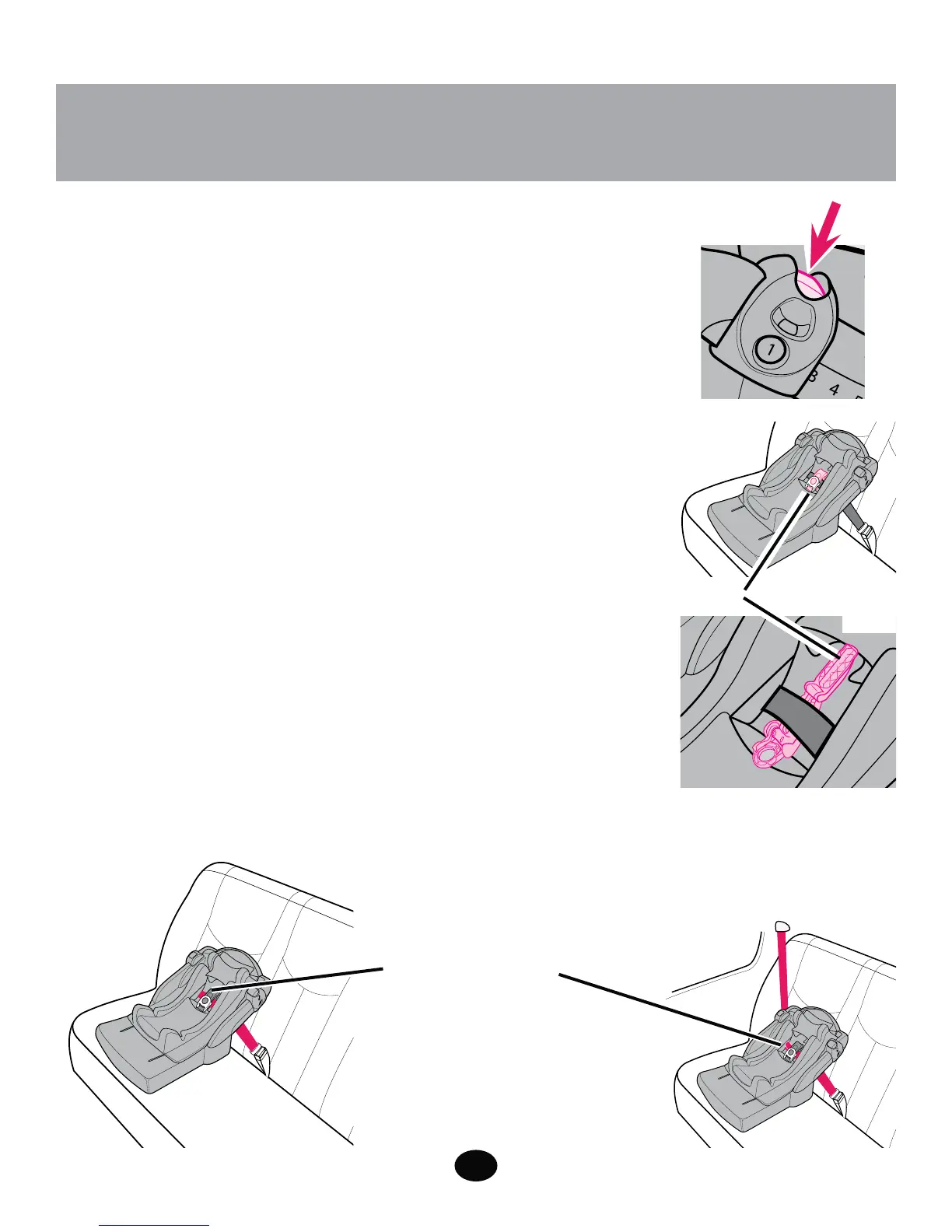 1

3 4