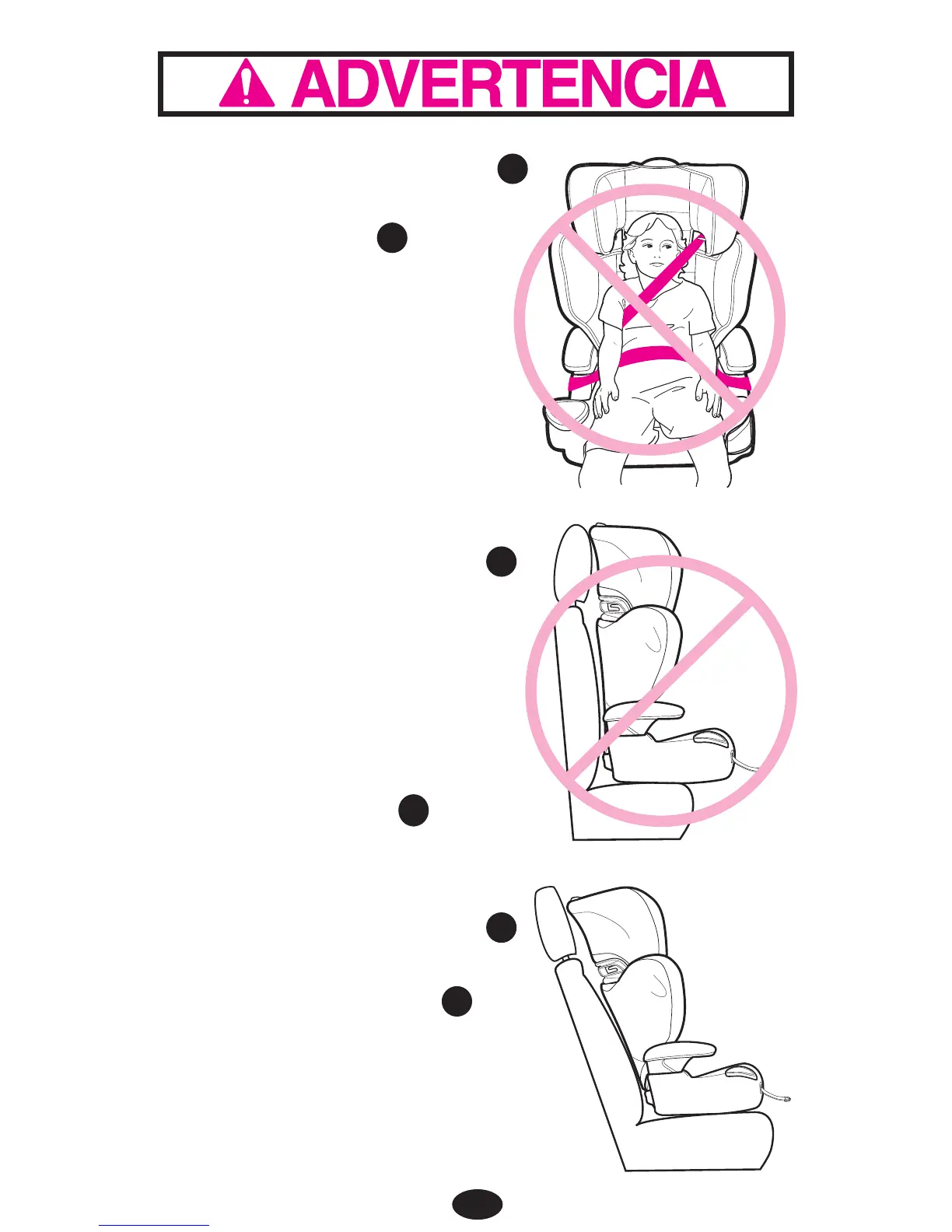 ADVERTENCIA