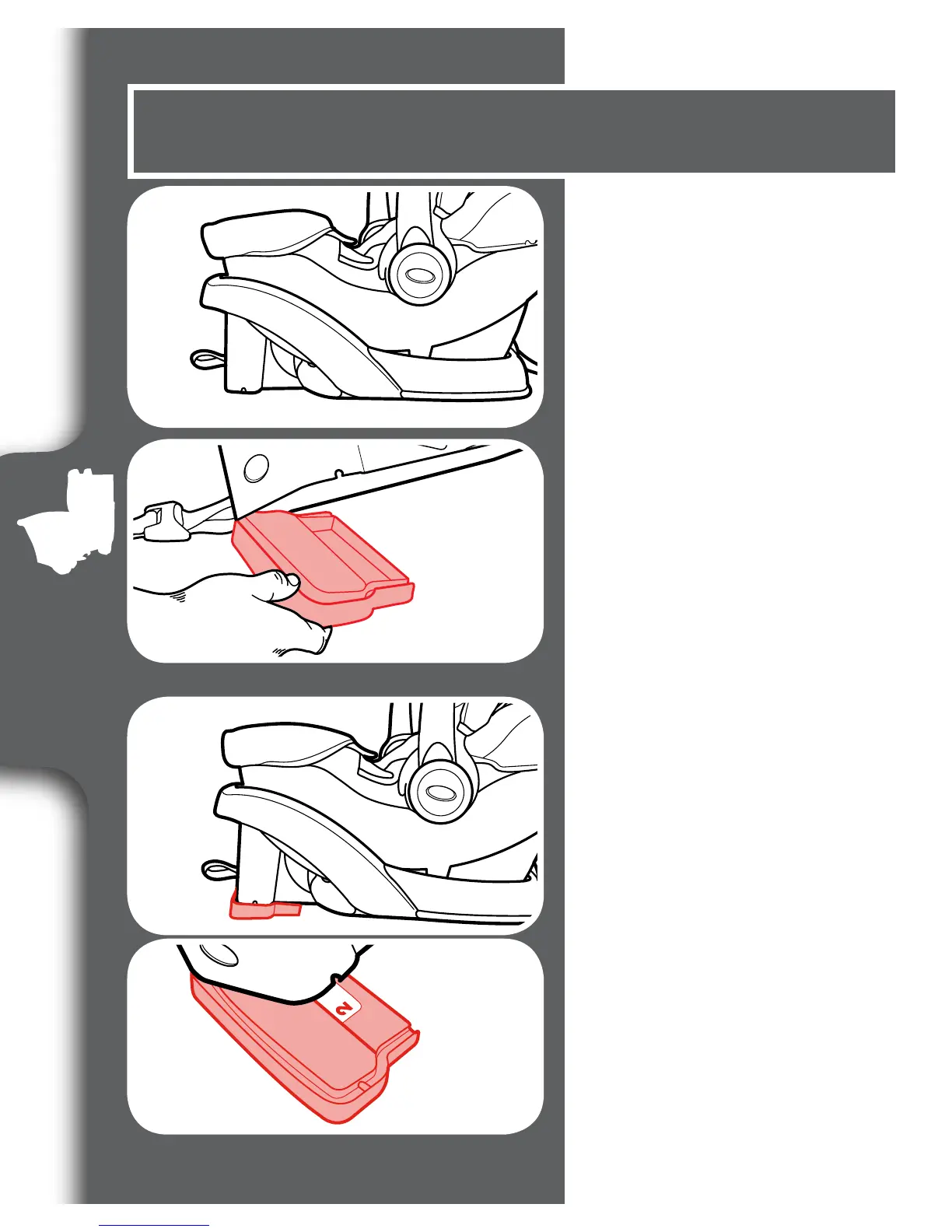 2