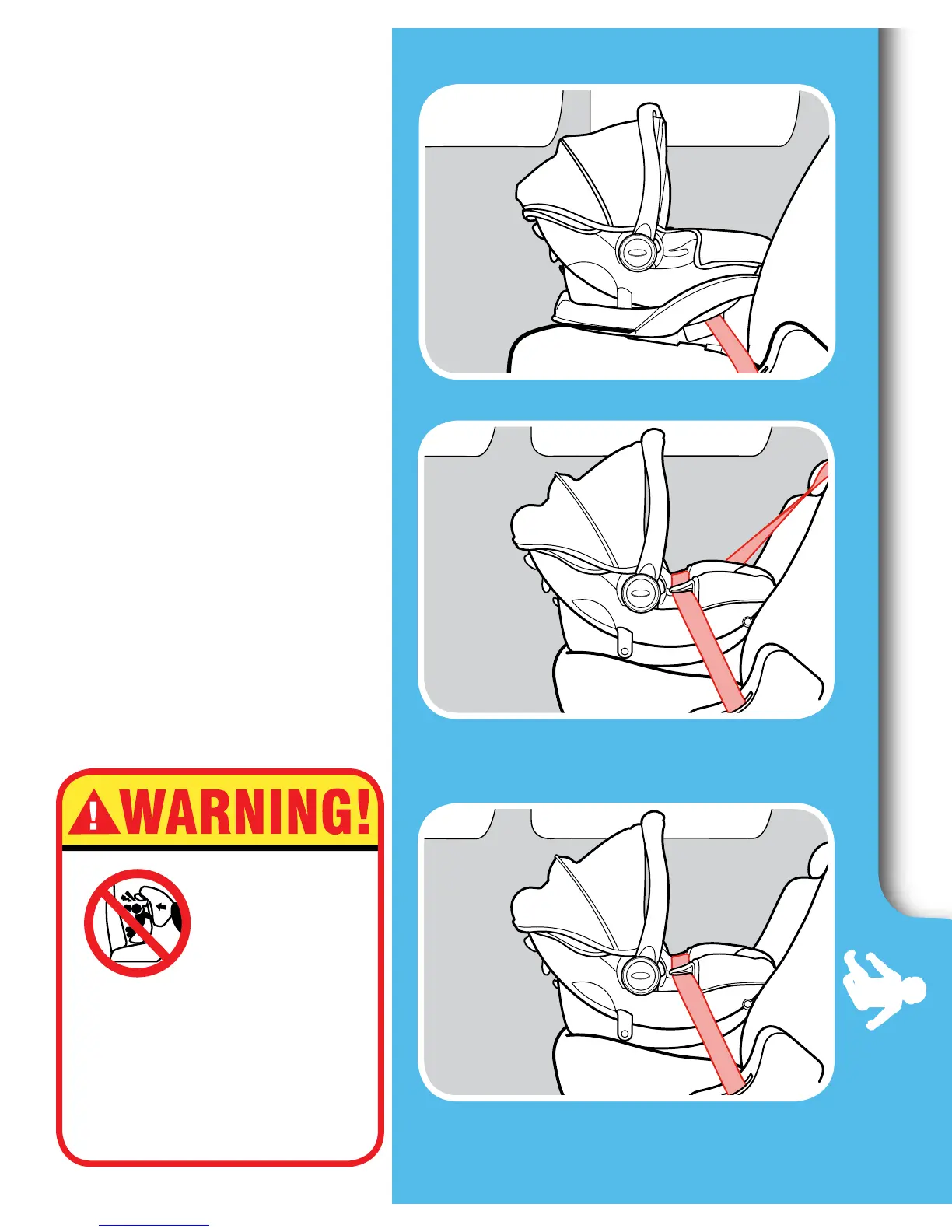 WARNING!