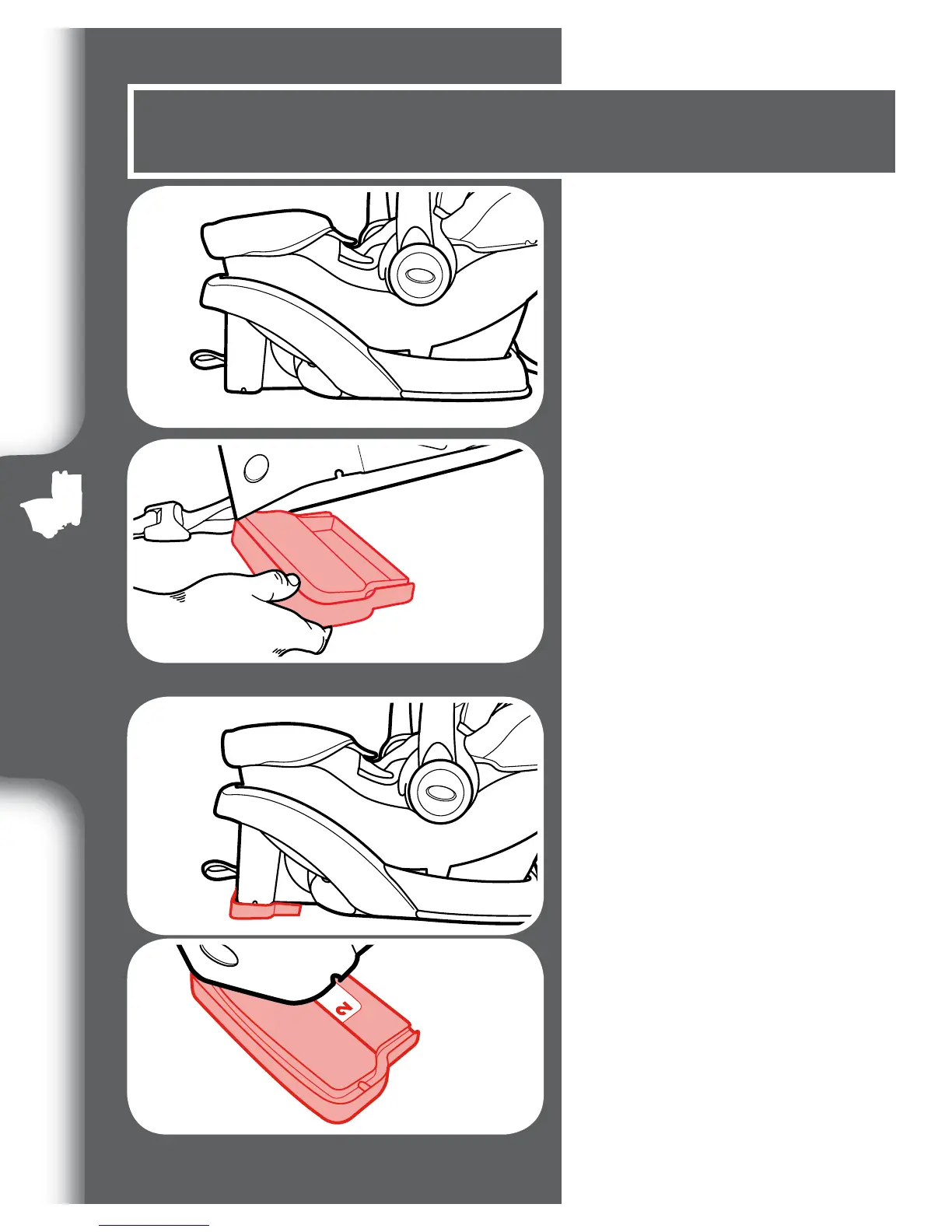 2