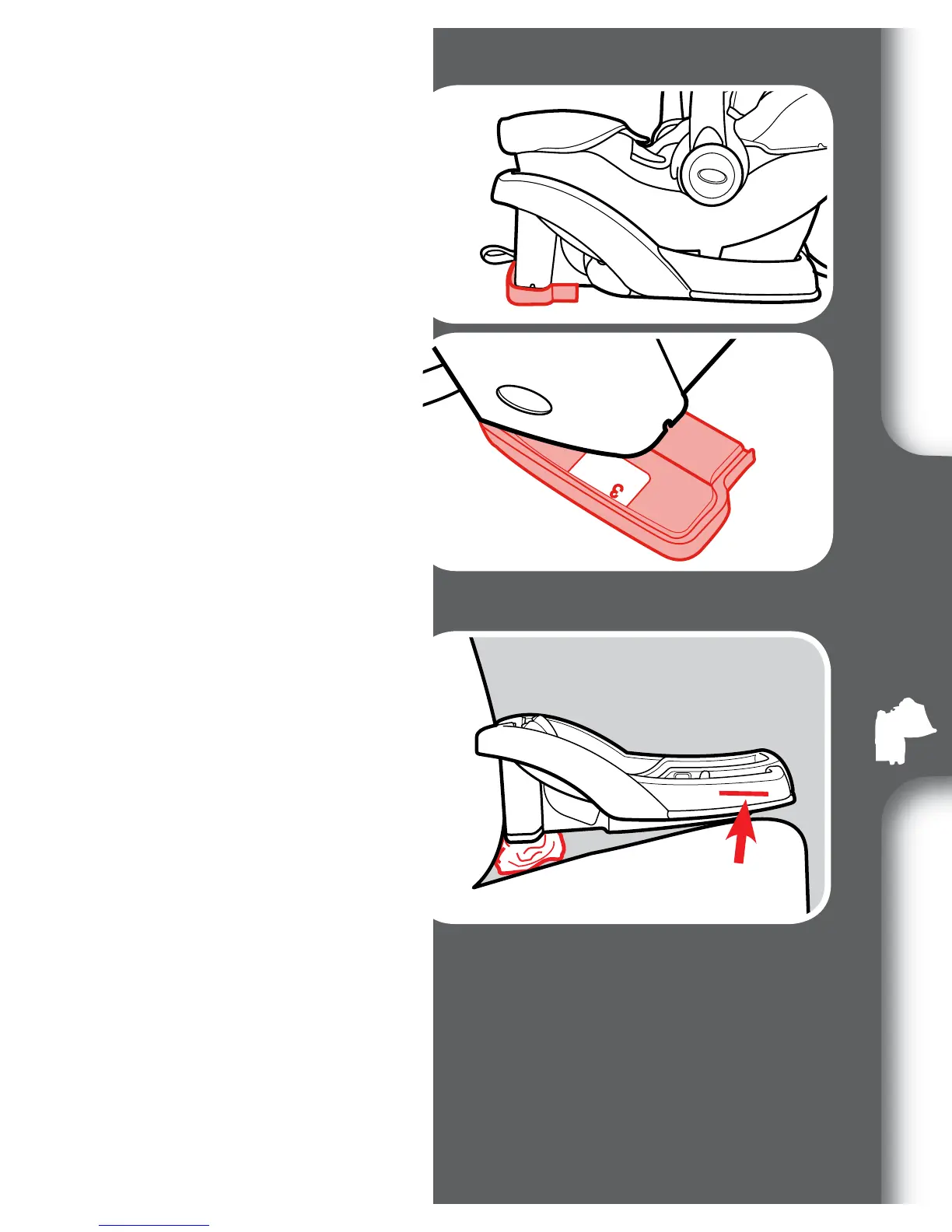 3