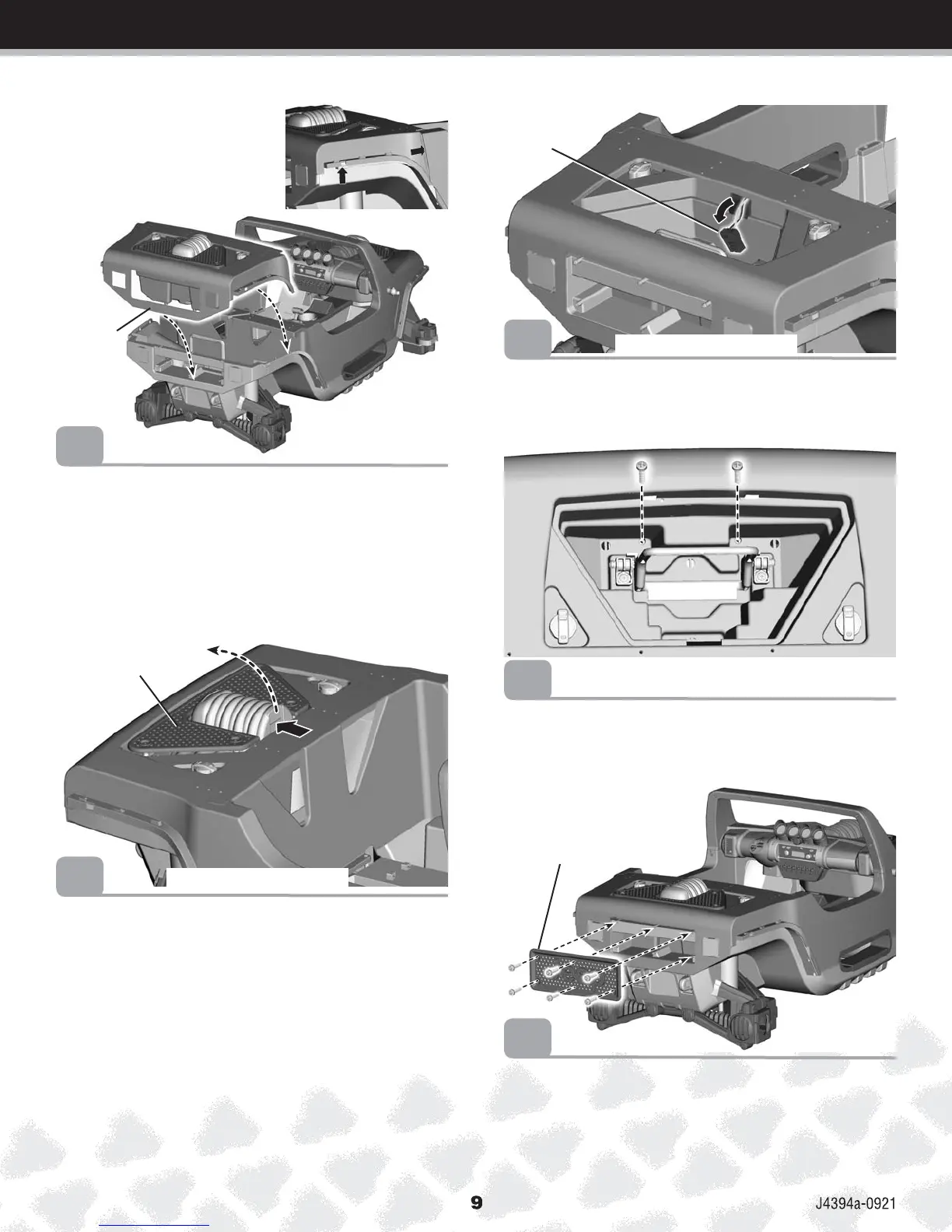 9

J4394a-0921