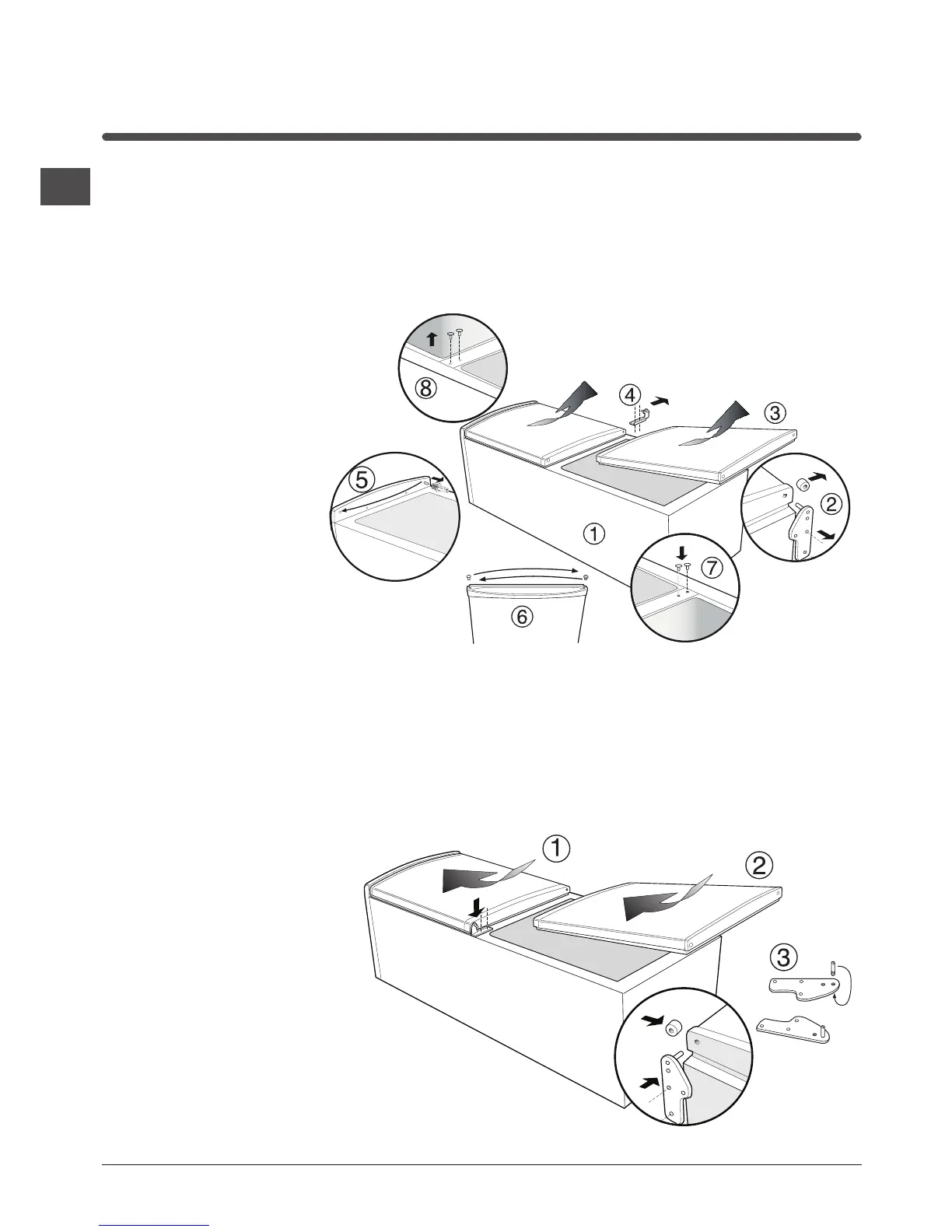 ⑧

④

③

⑤

②

①

⑦

⑥

①

②

③