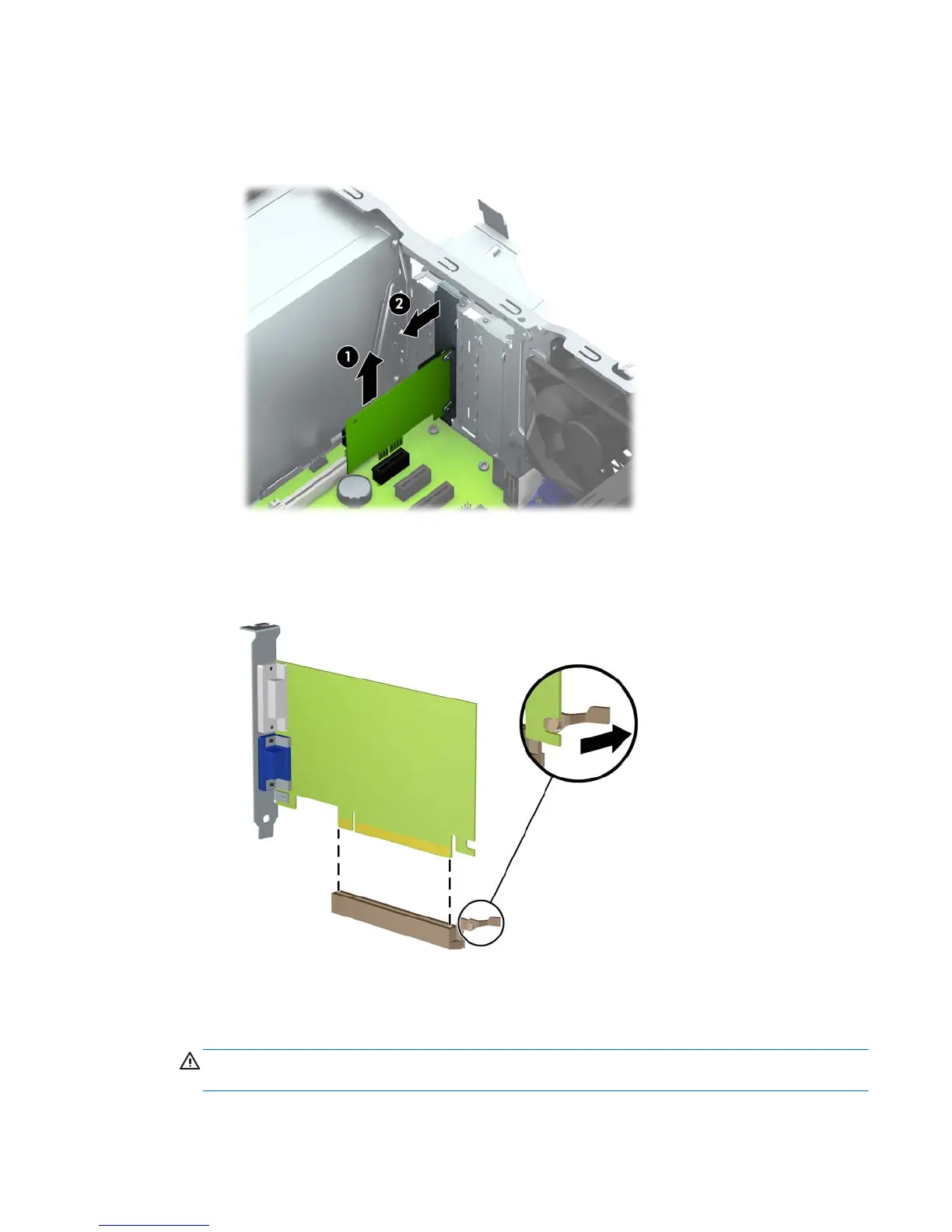 2

1