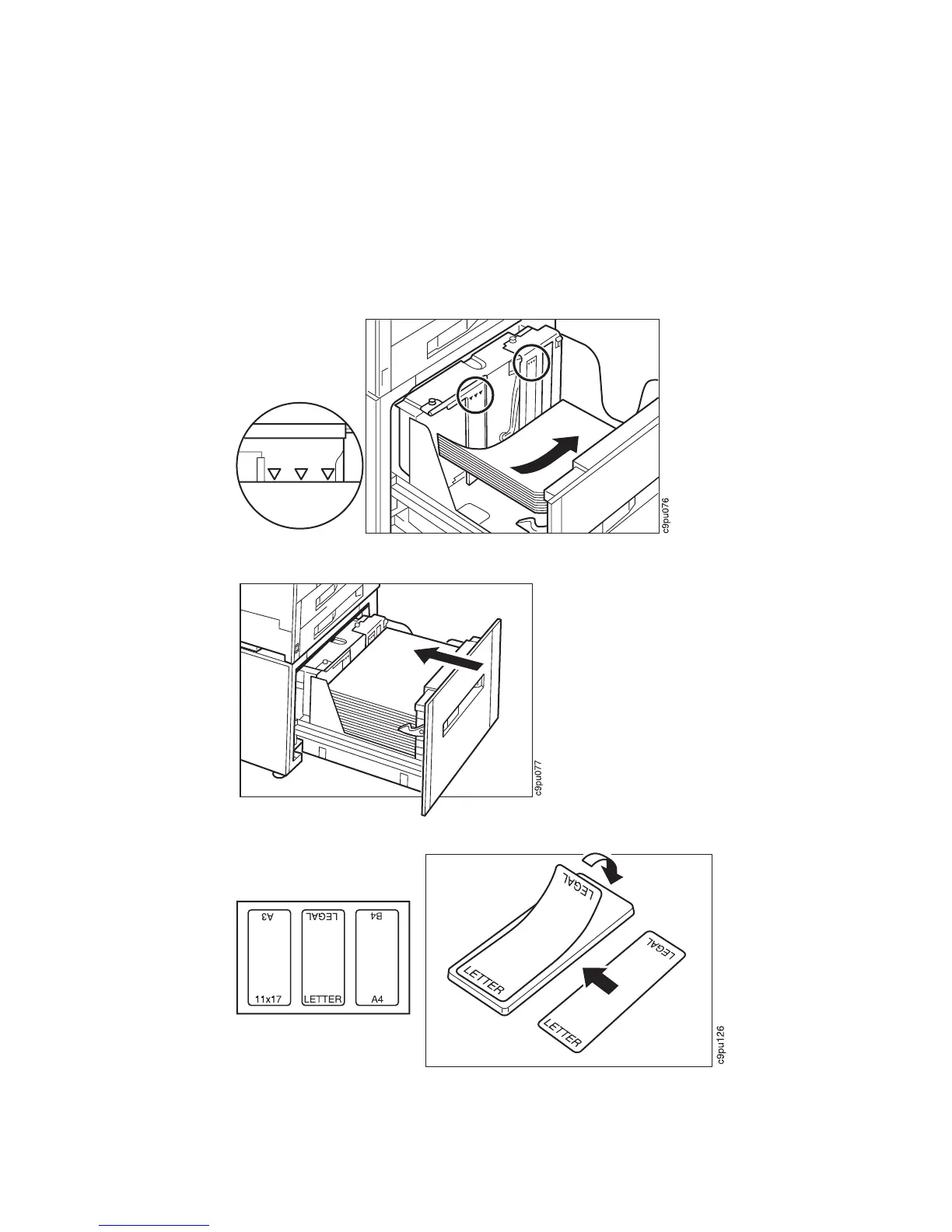 c9pu076

c9pu077

A3
11x17
LEGAL
LETTER
B4
A4

LEGAL
LETTER
LEGAL
LETTER

c9pu126