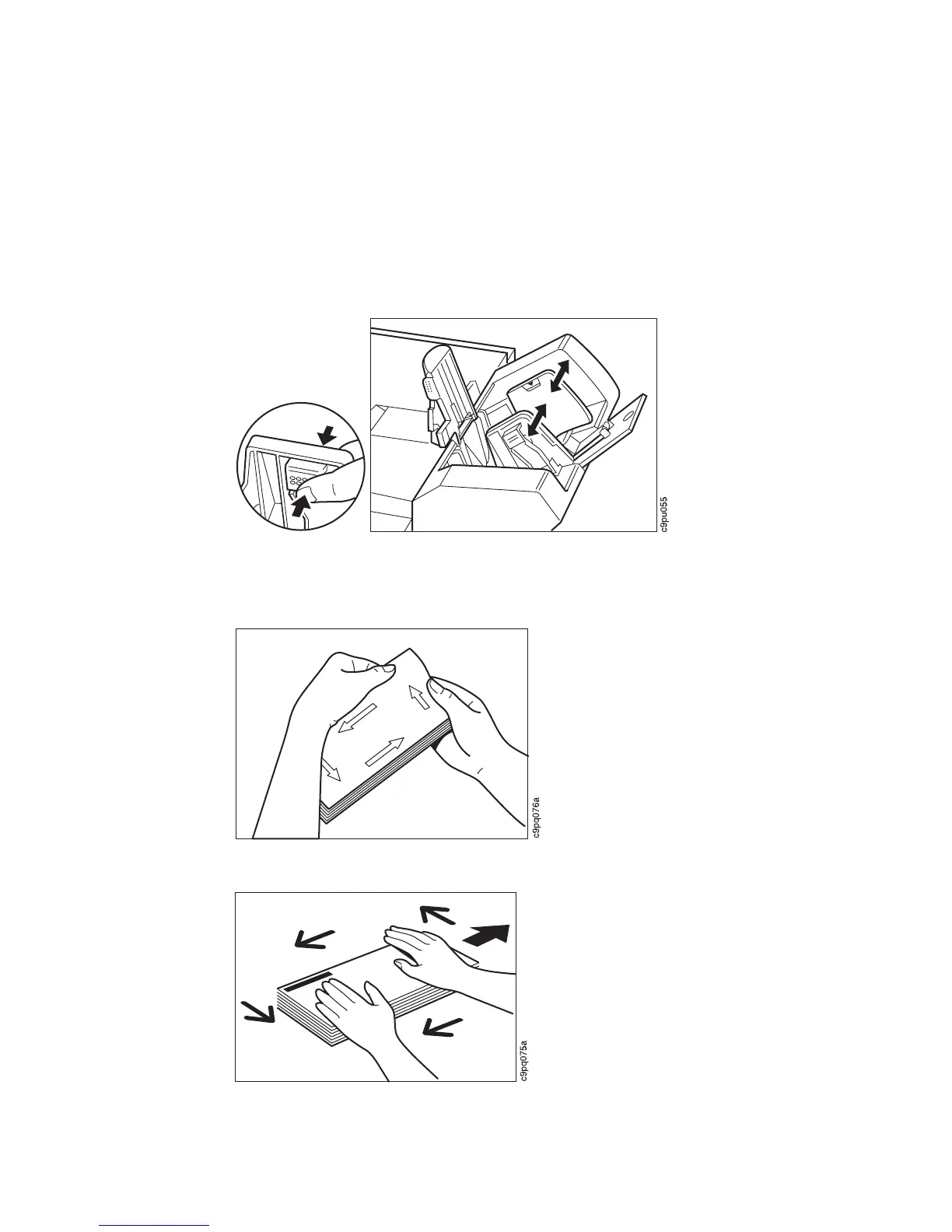 c9pu055

c9pq076a

c9pq075a