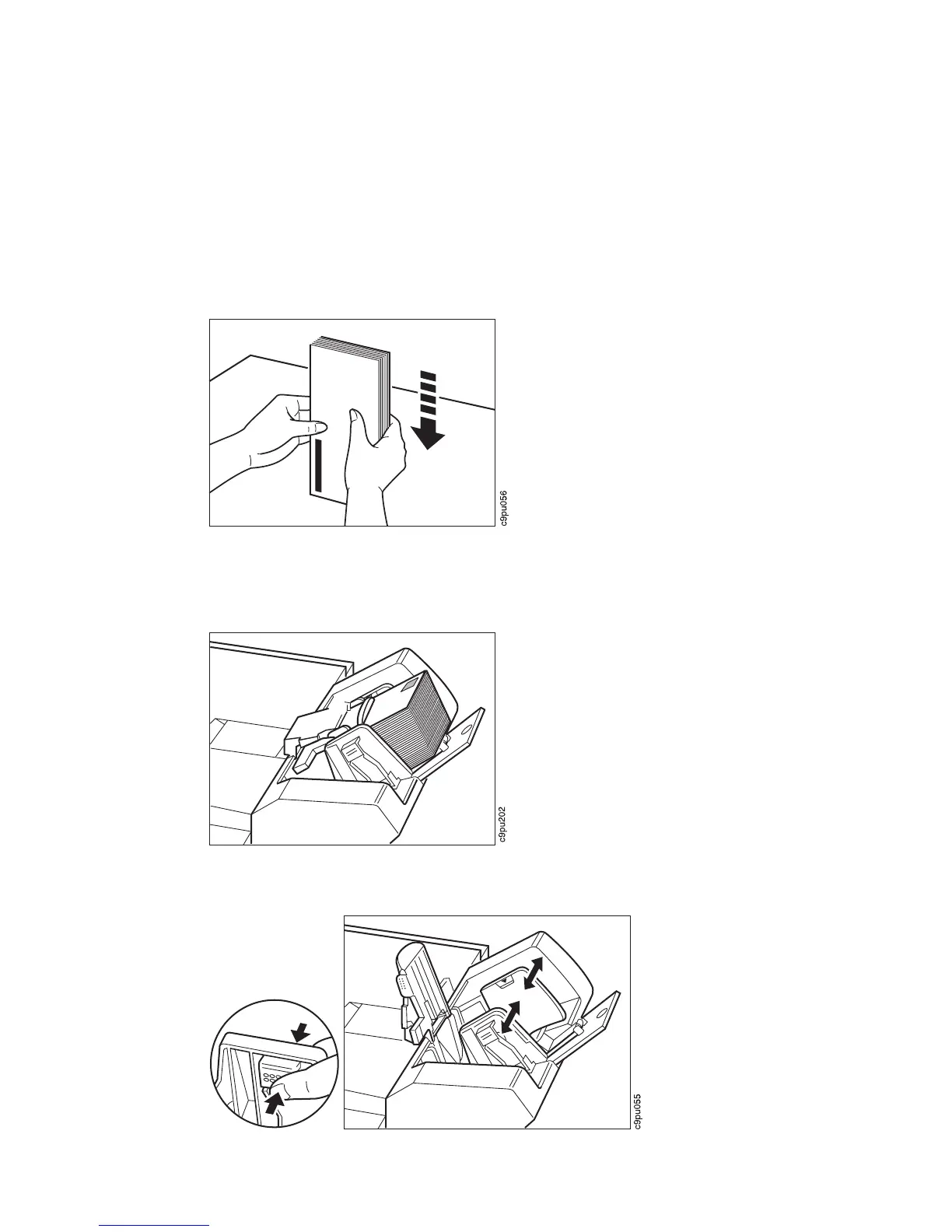 c9pu056

c9pu202

c9pu055