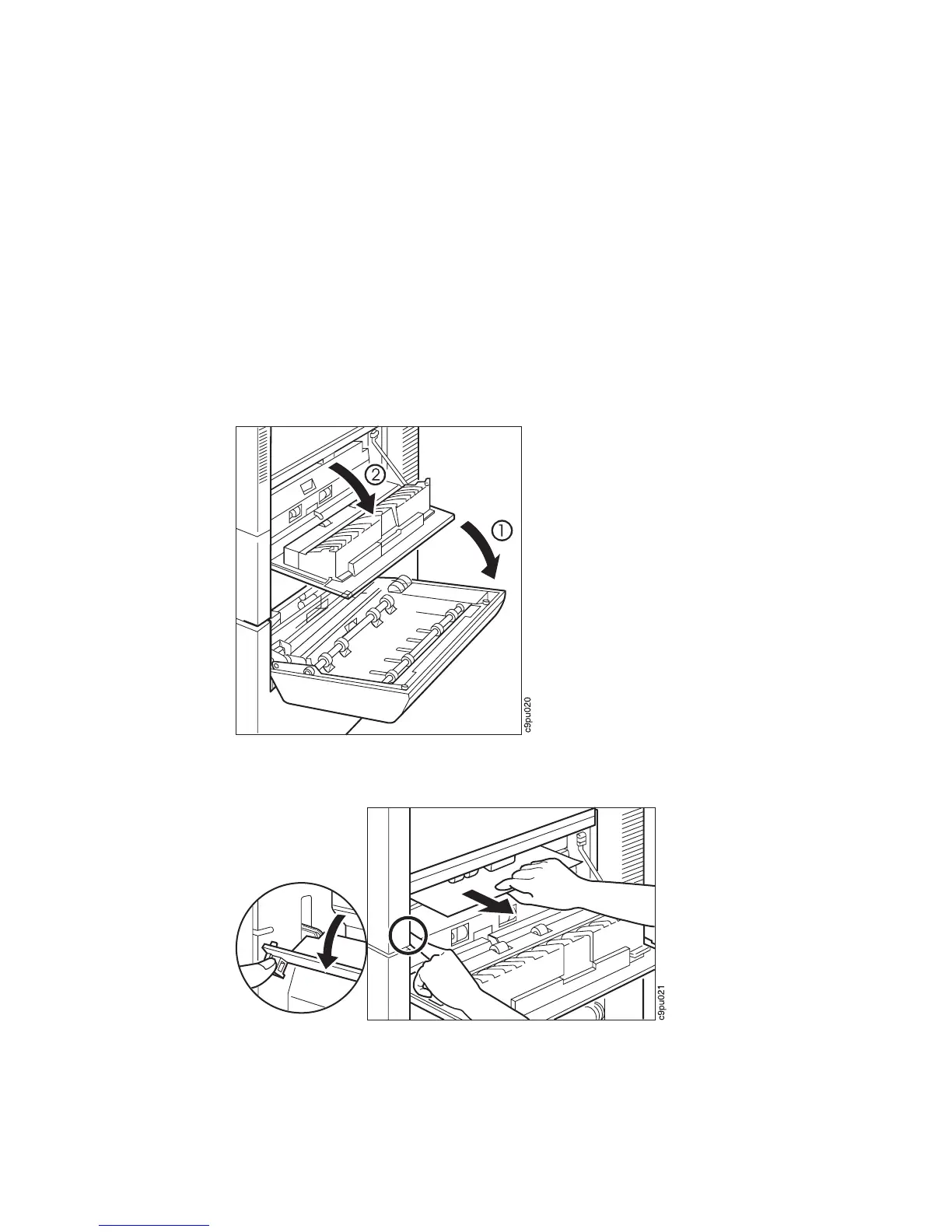 ②

①

c9pu020

c9pu021