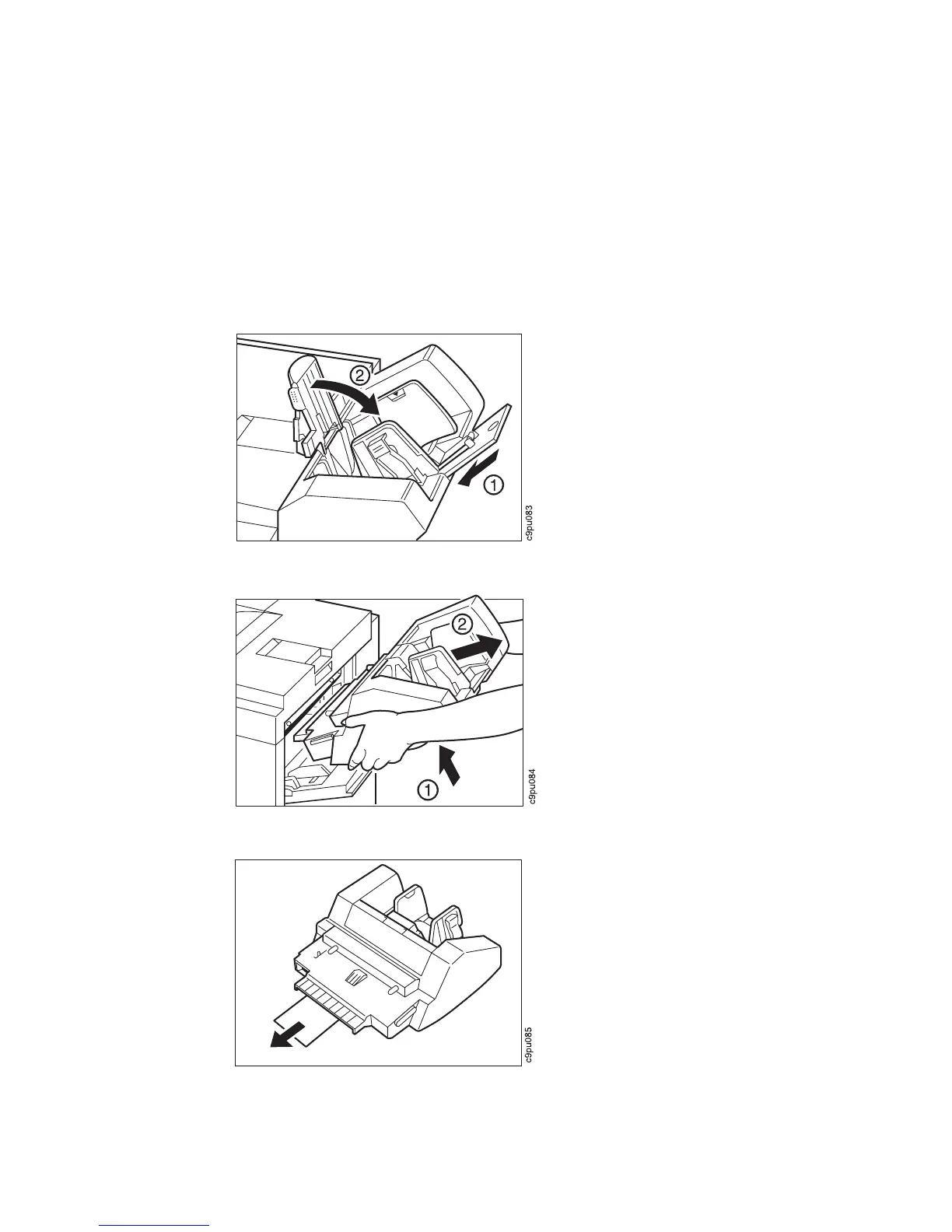 2

1

c9pu083

2

1

c9pu084

c9pu085