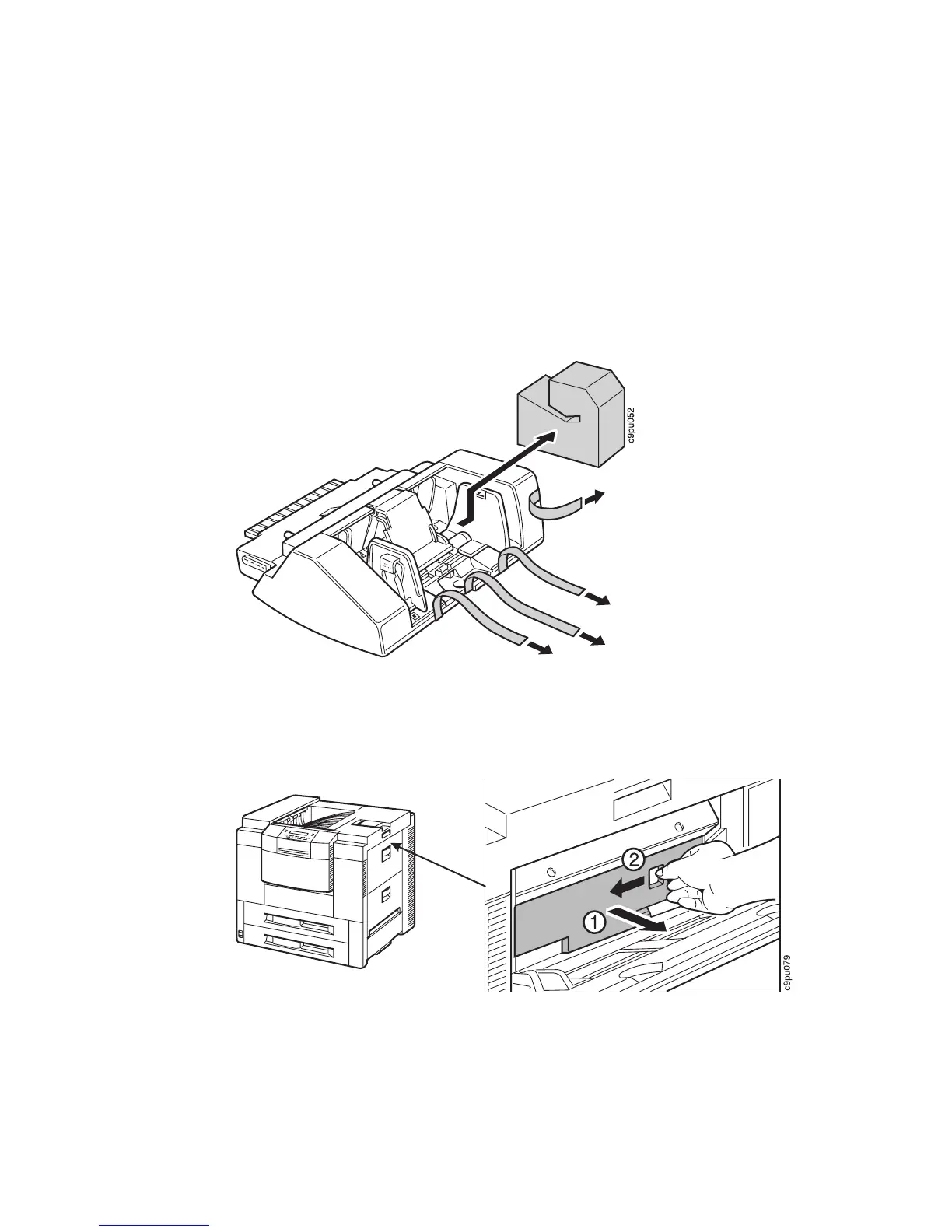 c9pu052

2

1

c9pu079