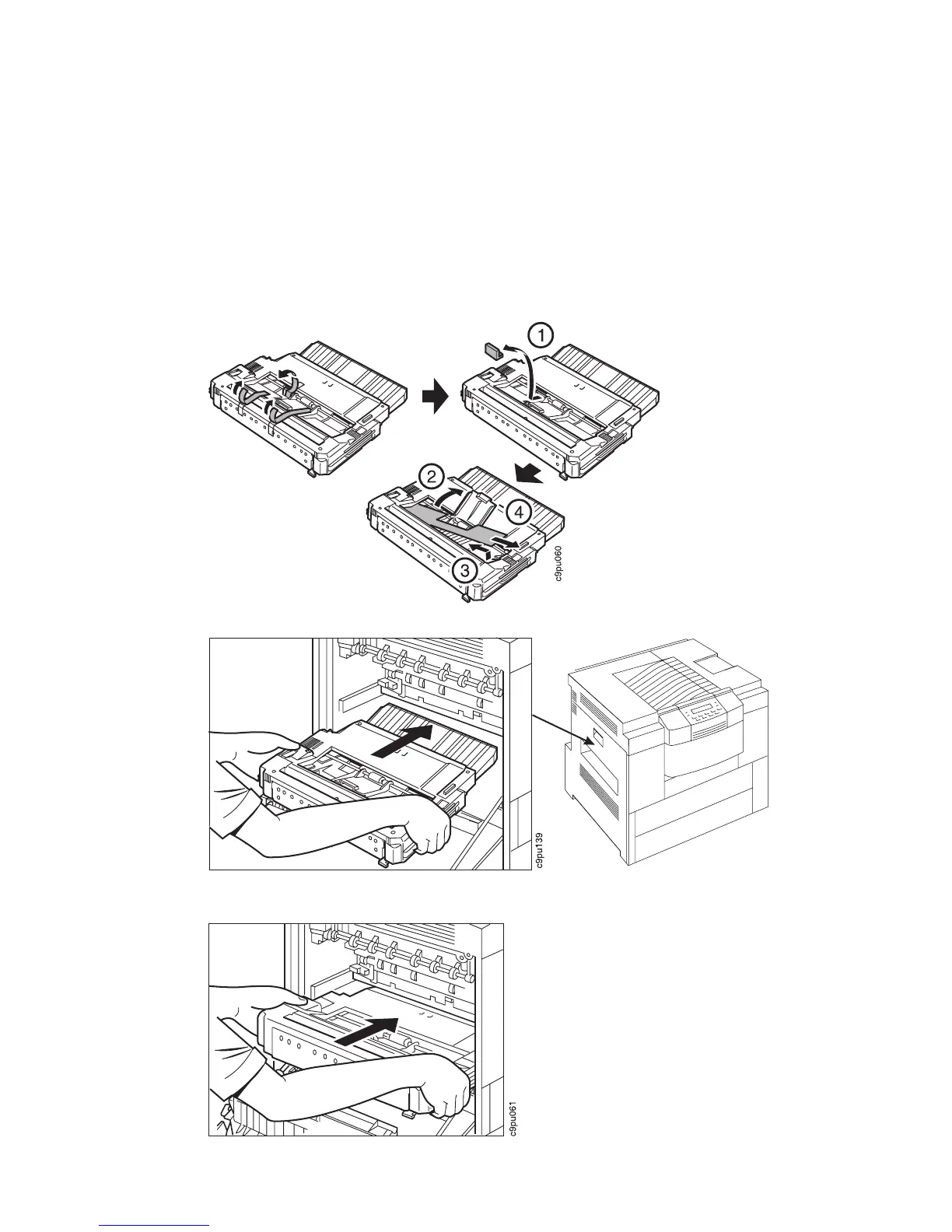 1

2

4

3

c9pu060

c9pu139

c9pu061