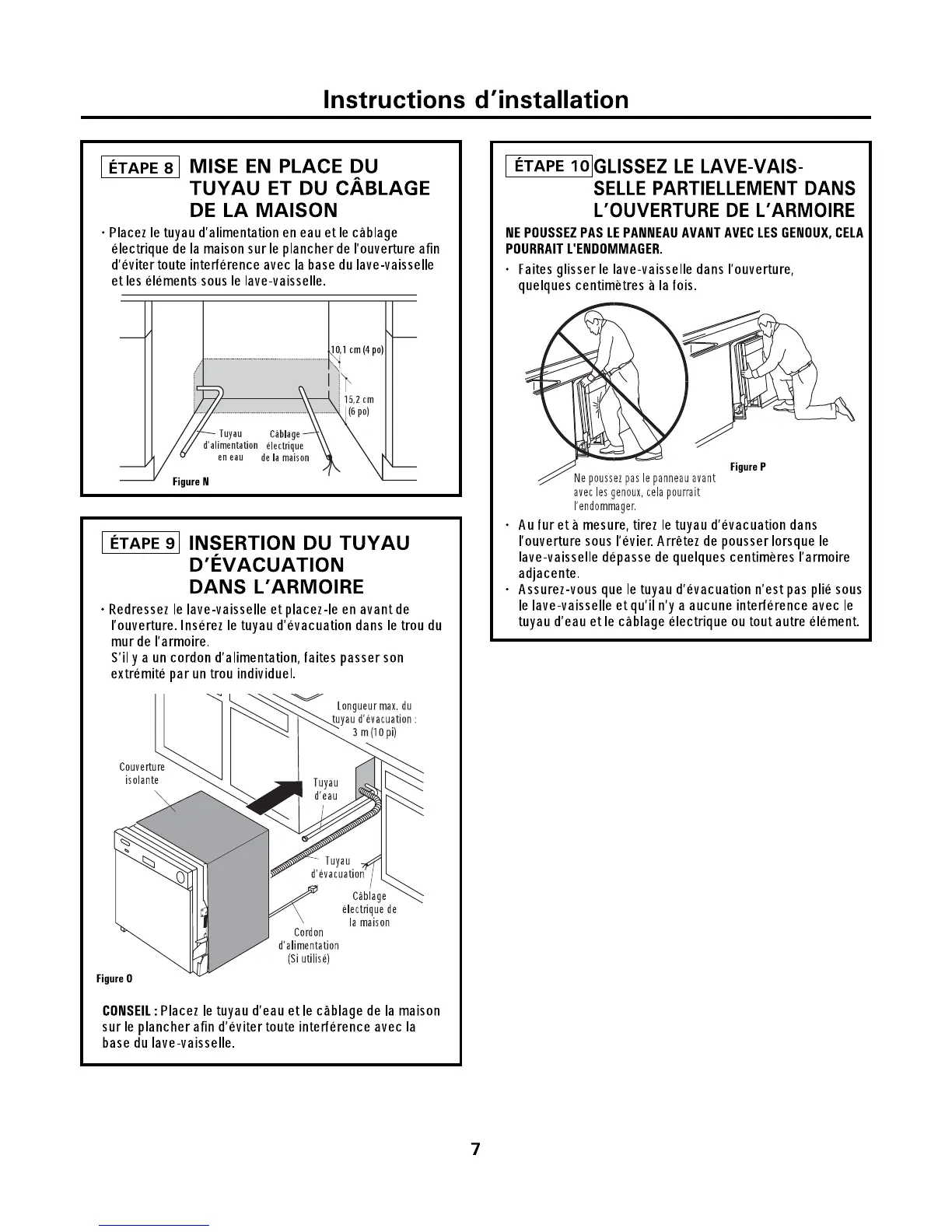 Instructions d'installation

ÉTAPE 8 MISE EN PLACE DU TUYAU ET DU CÂBLAGE DE LA MAISON

• Placez le tuyau d'alimentation en eau et le câblage électrique de la maison sur le plancher de l'ouverture afin d'éviter toute interférence avec la base du lave-vaisselle et les éléments sous le lave-vaisselle.

10,1 cm (4 po)

15,2 cm (6 po)

Tuyau d'alimentation en eau

Câblage électrique de la maison

Figure N

ÉTAPE 9 INSERTION DU TUYAU D'ÉVACUATION DANS L'ARMOIRE

• Redressez le lave-vaisselle et placez-le en avant de l'ouverture. Insérez le tuyau d'évacuation dans le trou du mur de l'armoire.
S'il y a un cordon d'alimentation, faites passer son extrémité par un trou individuel.

Longueur max. du tuyau d'évacuation : 3 m (10 pi)

Couverture isolante

Tuyau d'eau

Tuyau d'évacuation

Câblage électrique de la maison

Cordon d'alimentation (Si utilisé)

Figure O

CONSEIL : Placez le tuyau d'eau et le câblage de la maison sur le plancher afin d'éviter toute interférence avec la base du lave-vaisselle.

ÉTAPE 10 GLISSEZ LE LAVE-VAISSELLE PARTIELLEMENT DANS L'OUVERTURE DE L'ARMOIRE

NE POUSSEZ PAS LE PANNEAU AVANT AVEC LES GENOUX, CELA POURRAIT L'ENDOMMAGER.

• Faites glisser le lave-vaisselle dans l'ouverture, quelques centimètres à la fois.

Ne poussez pas le panneau avant avec les genoux, cela pourrait l'endommager.

Figure P

• Au fur et à mesure, tirez le tuyau d'évacuation dans l'ouverture sous l'évier. Arrêtez de pousser lorsque le lave-vaisselle dépasse de quelques centimères l'armoire adjacente.
• Assurez-vous que le tuyau d'évacuation n'est pas plié sous le lave-vaisselle et qu'il n'y a aucune interférence avec le tuyau d'eau et le câblage électrique ou tout autre élément.

7