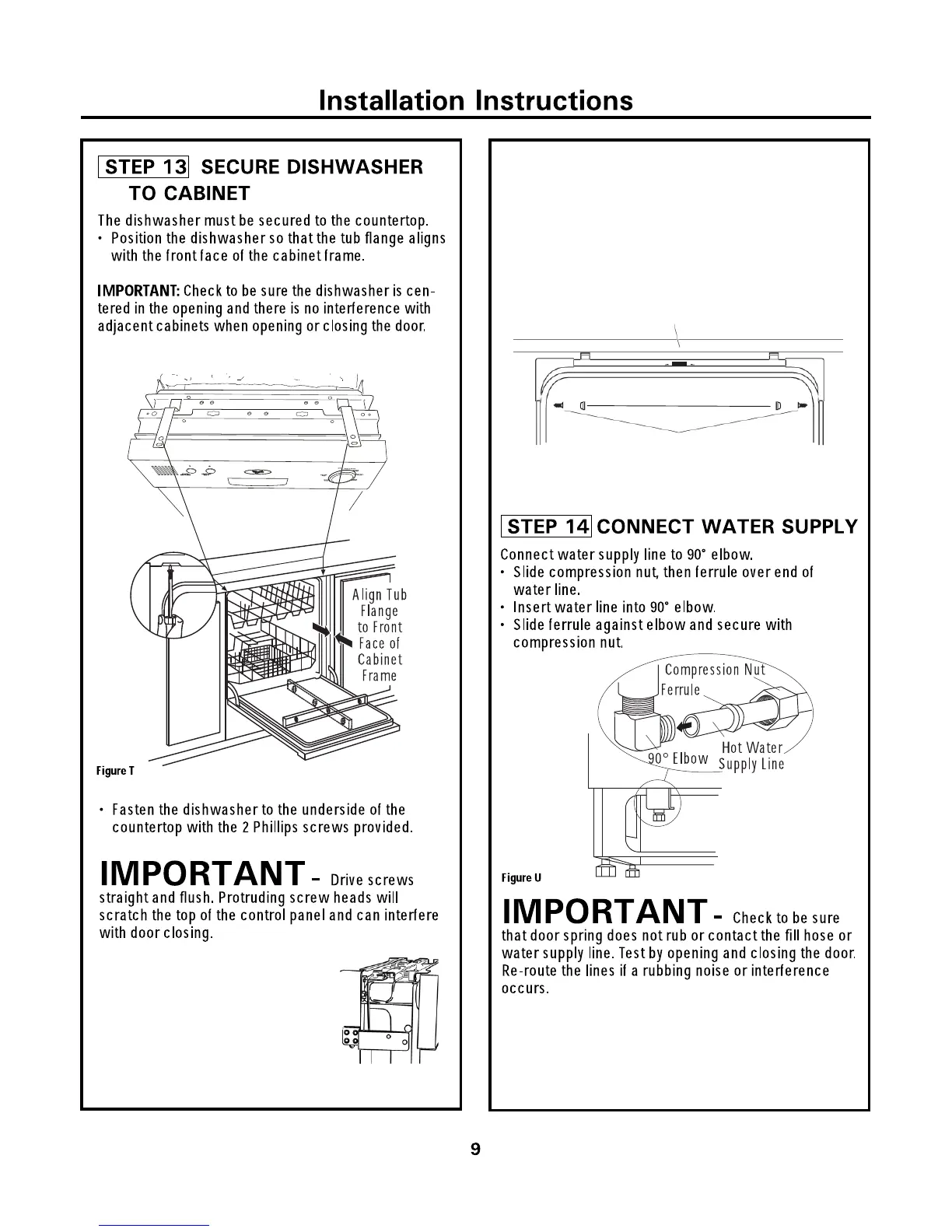 Installation Instructions

STEP 13 SECURE DISHWASHER TO CABINET

The dishwasher must be secured to the countertop.
• Position the dishwasher so that the tub flange aligns with the front face of the cabinet frame.

IMPORTANT: Check to be sure the dishwasher is centered in the opening and there is no interference with adjacent cabinets when opening or closing the door.

Align Tub Flange to Front Face of Cabinet Frame

Figure T

• Fasten the dishwasher to the underside of the countertop with the 2 Phillips screws provided.

IMPORTANT – Drive screws straight and flush. Protruding screw heads will scratch the top of the control panel and can interfere with door closing.

STEP 14 CONNECT WATER SUPPLY

Connect water supply line to 90° elbow.
• Slide compression nut, then ferrule over end of water line.
• Insert water line into 90° elbow.
• Slide ferrule against elbow and secure with compression nut.

Compression Nut
Ferrule
90° Elbow
Hot Water Supply Line

Figure U

IMPORTANT – Check to be sure that door spring does not rub or contact the fill hose or water supply line. Test by opening and closing the door. Re-route the lines if a rubbing noise or interference occurs.

9