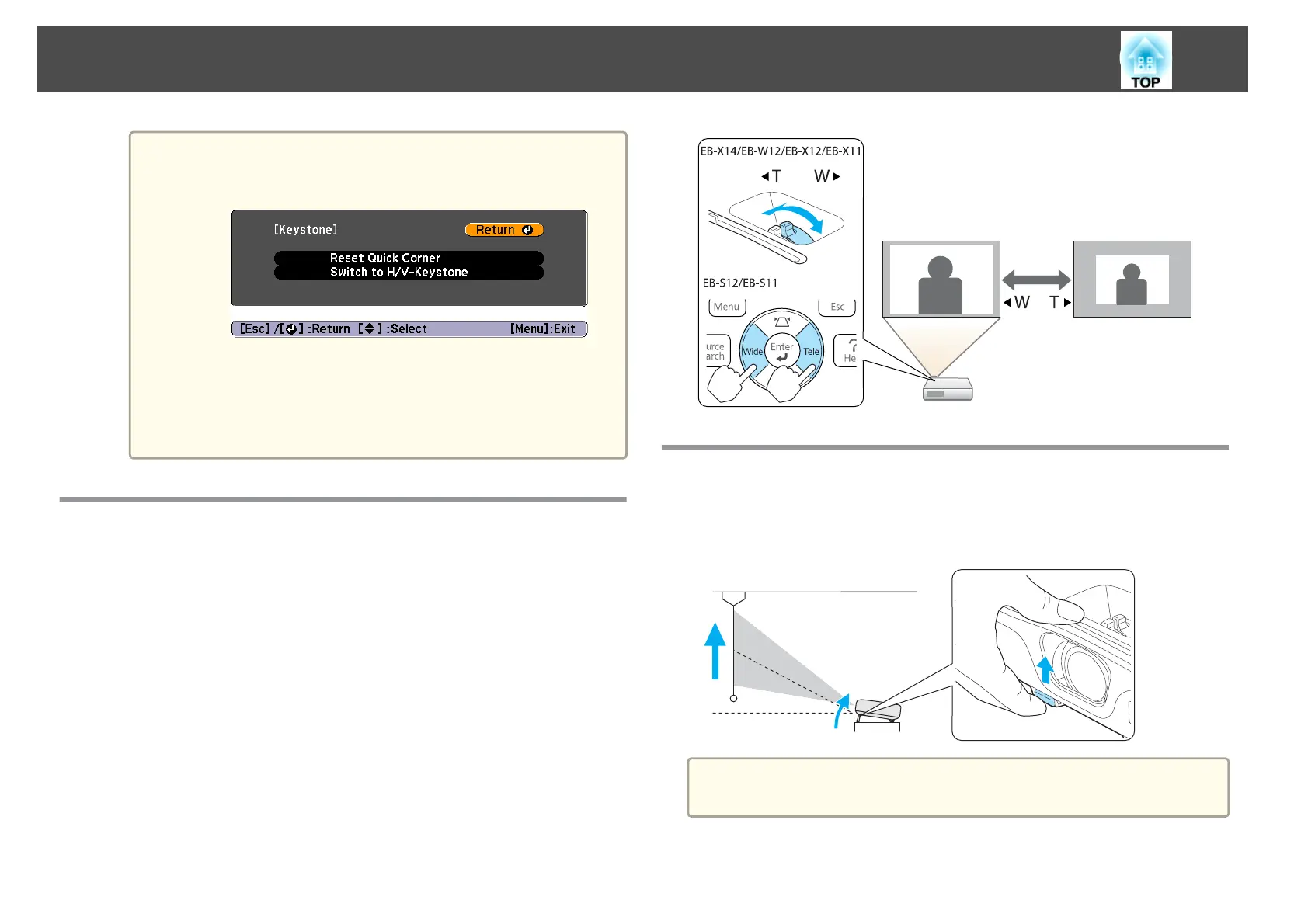 TOP

[Keystone]
Return
Reset Quick Corner
Switch to H/V-Keystone

[Esc] /[ ] :Return [ ] :Select [Menu]:Exit

EB-X14/EB-W12/EB-X12/EB-X11
T W

EB-S12/EB-S11
Menu
Esc
urce arch
Wide
Enter
Tele
He

W T