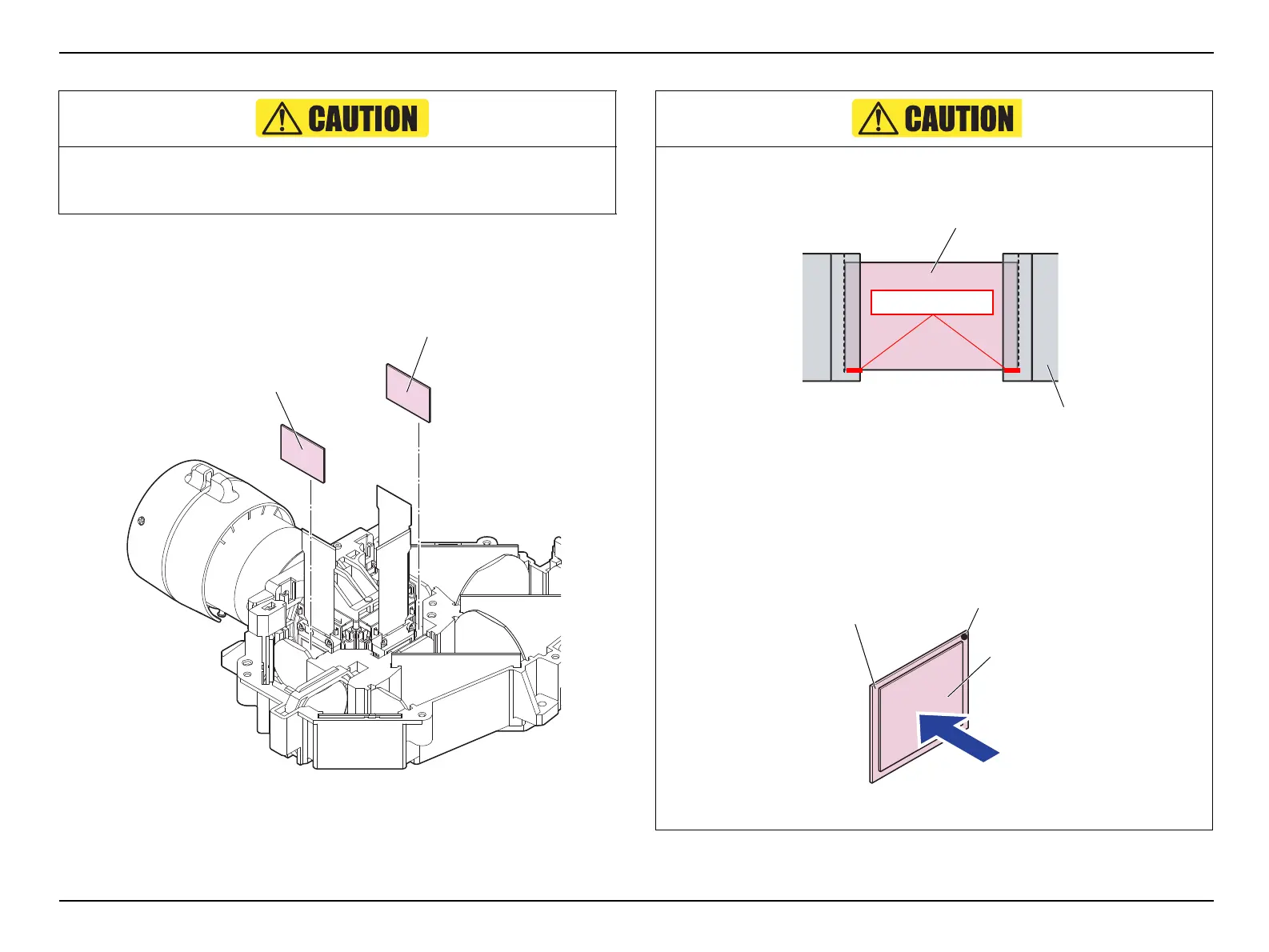 CAUTION

CAUTION