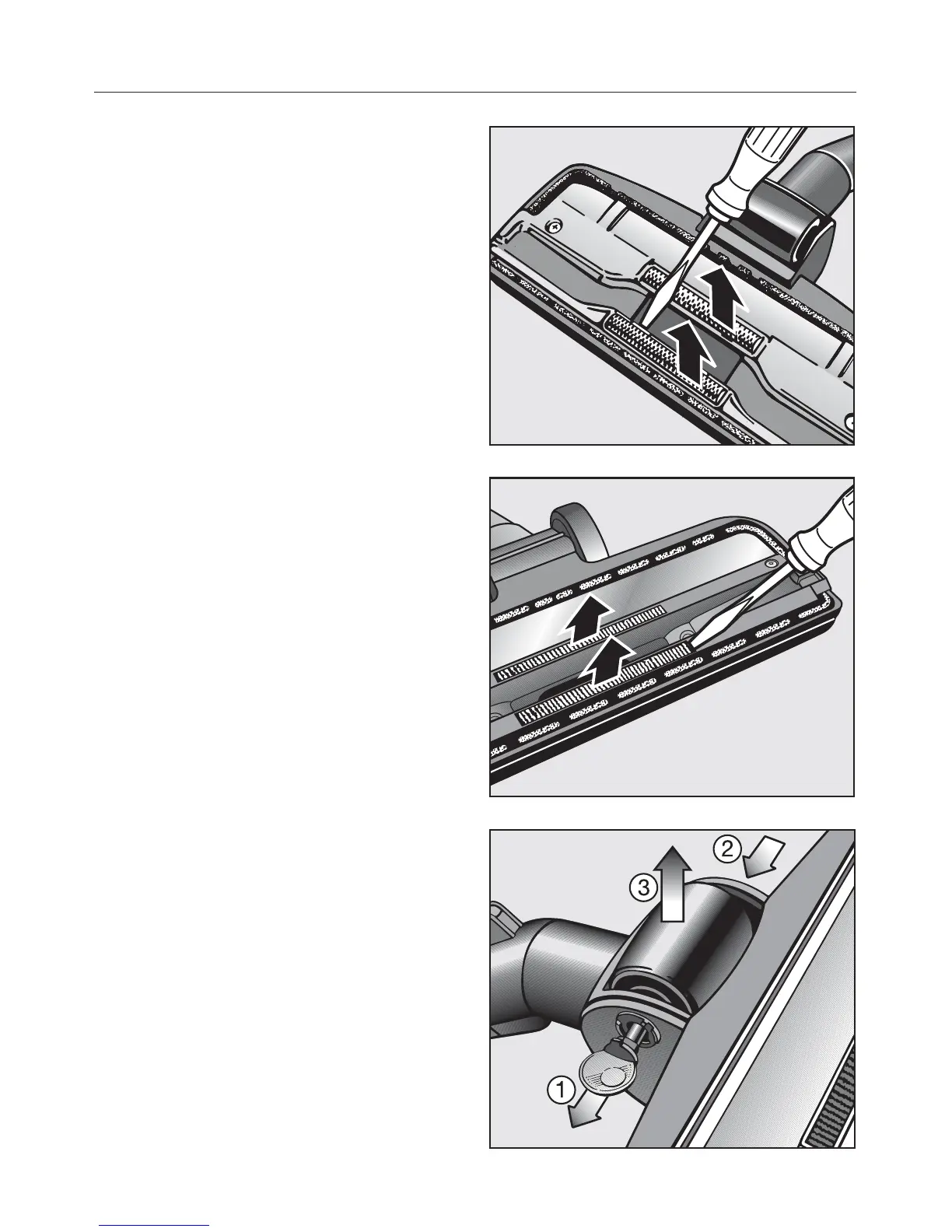 3

2

1